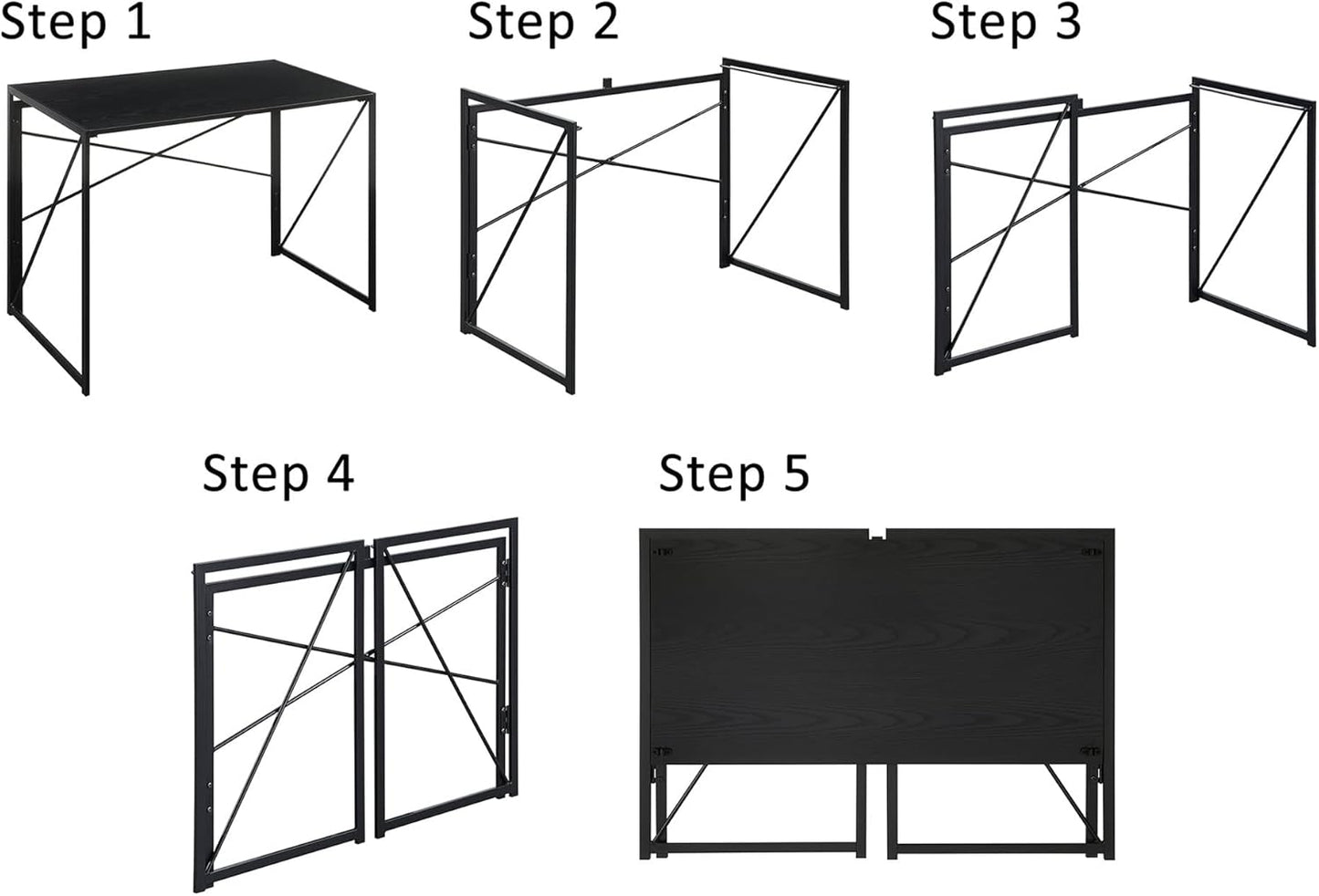 Step 1

Step 2

Step 3

Step 4

Step 5