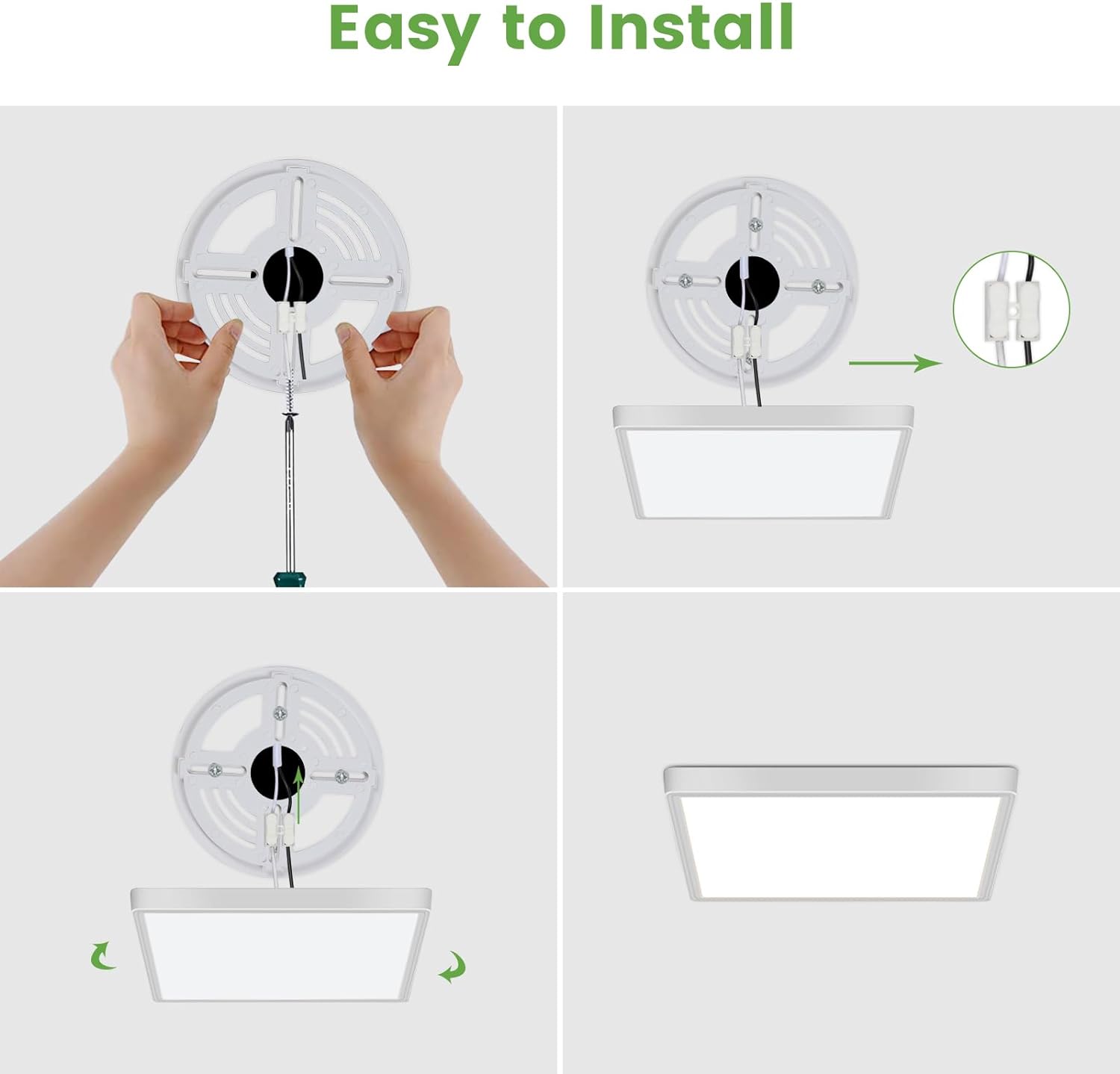 Easy to Install