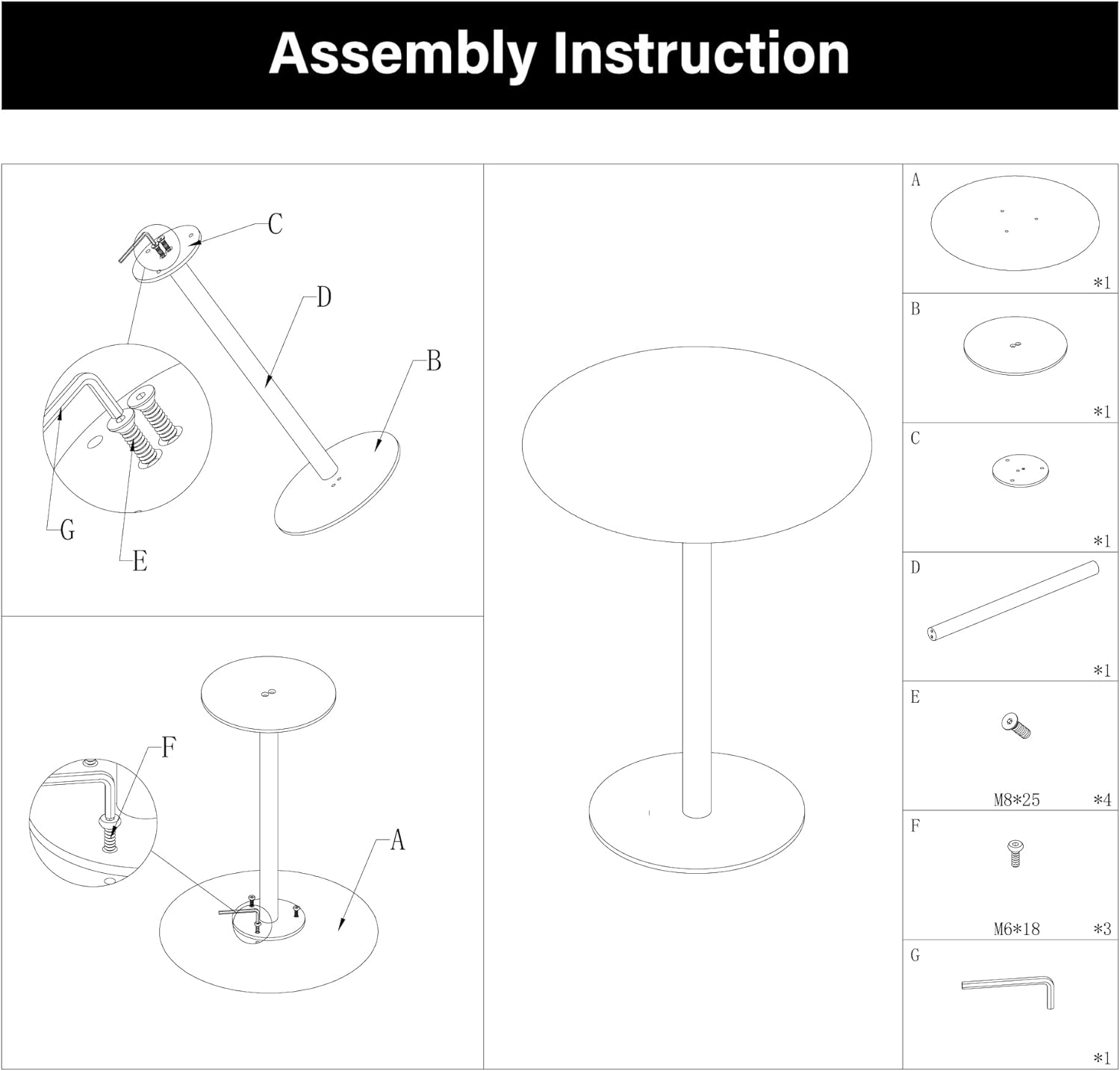 Assembly Instruction

C
D
B
G
E

F
A

A
*1
B
*1
C
*1
D
*1
E
M8*25
*4
F
M6*18
*3
G
*1