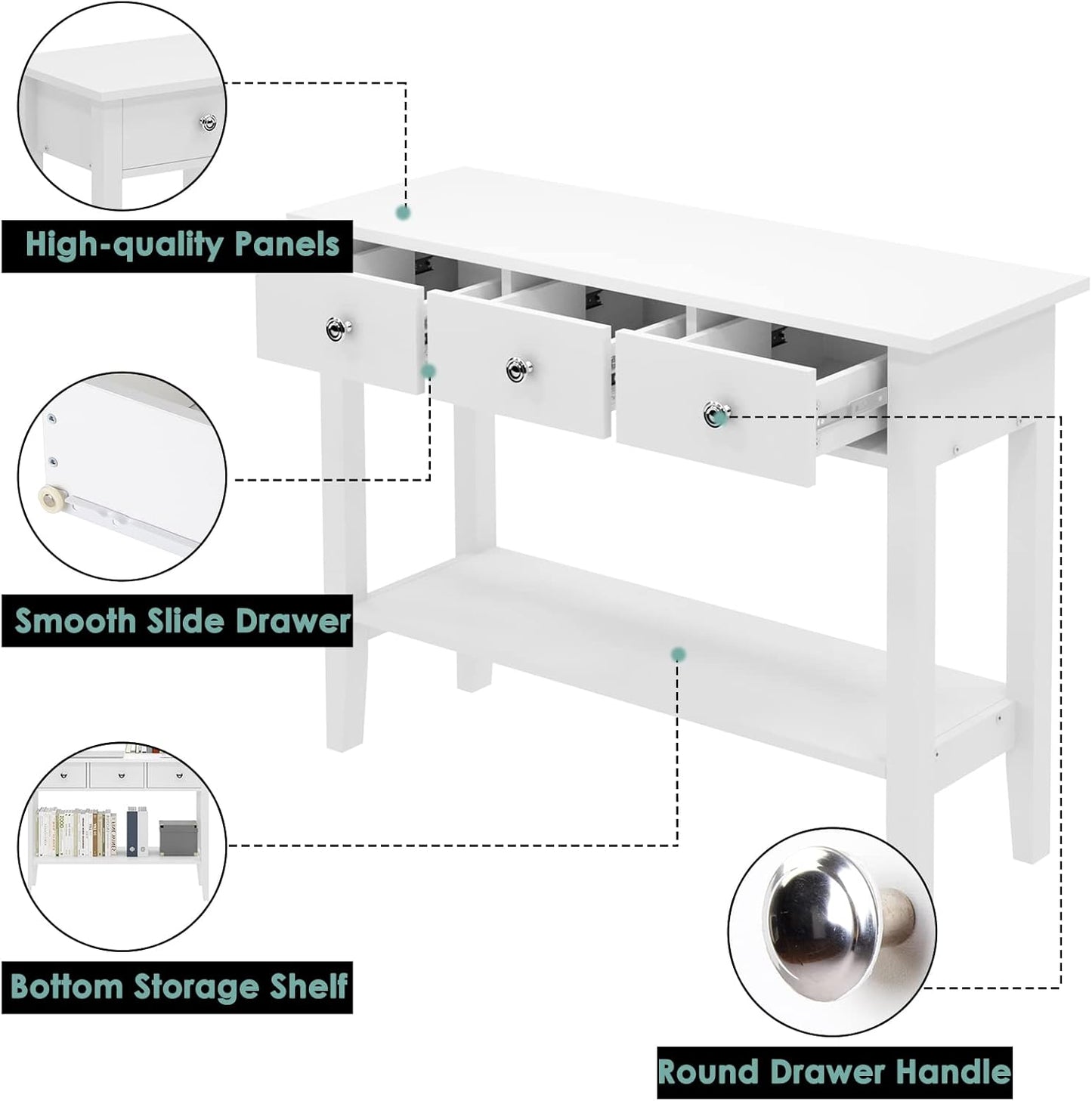 High-quality Panels

Smooth Slide Drawer

Bottom Storage Shelf

Round Drawer Handle