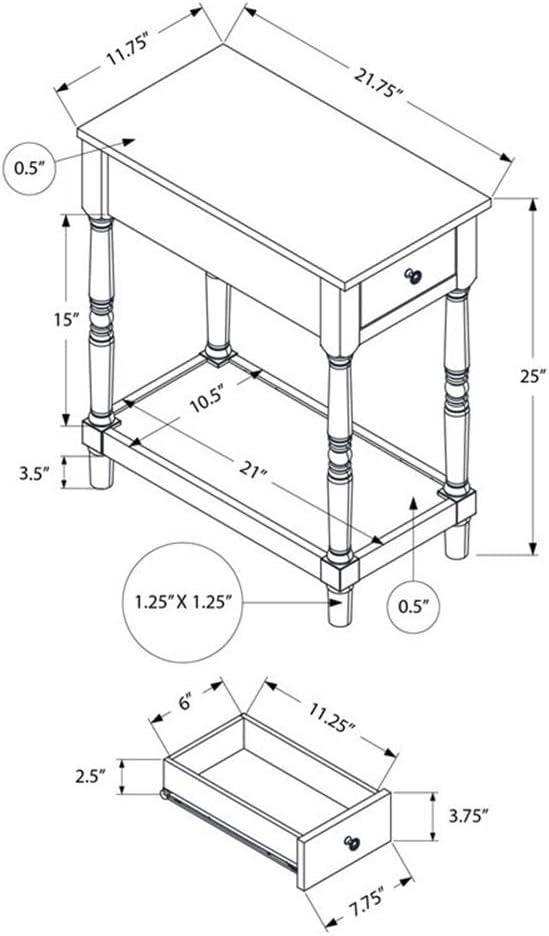 11.75"
21.75"
0.5"
15"
25"
10.5"
21"
3.5"
1.25" X 1.25"
0.5"
6"
11.25"
2.5"
3.75"
7.75"