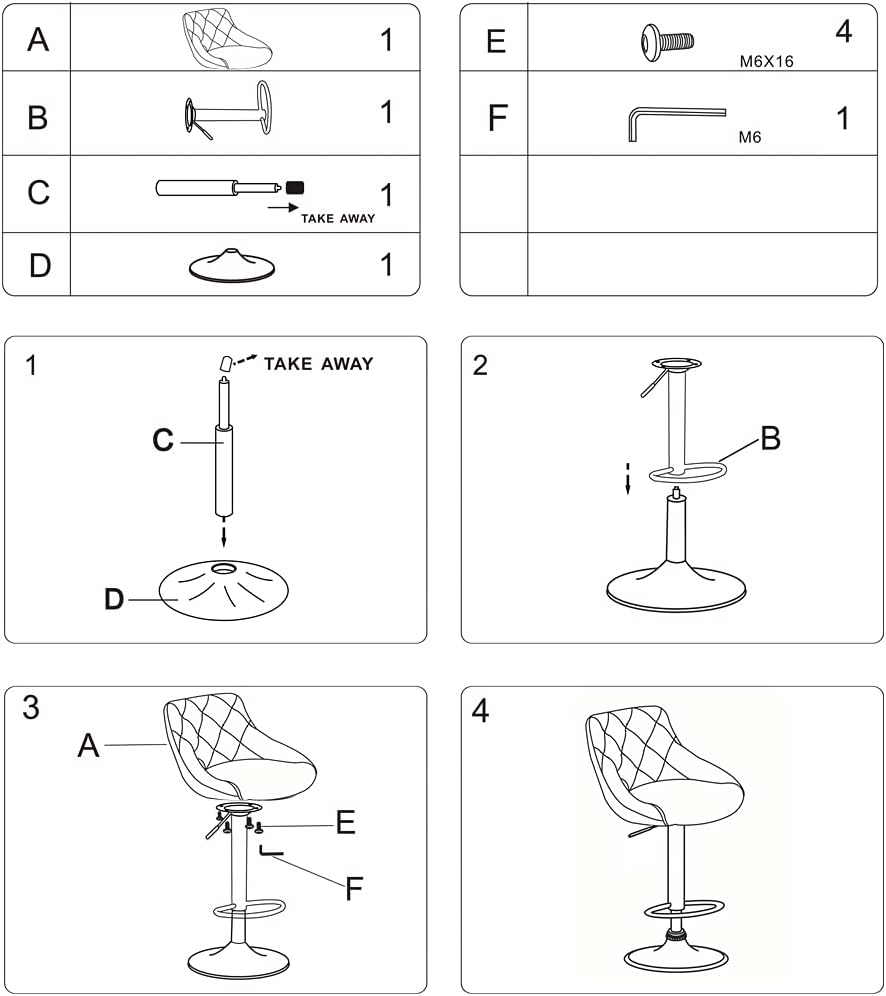 | A | | 1 |
|---|---|---|
| B | | 1 |
| C | TAKE AWAY | 1 |
| D | | 1 |

| E | M6X16 | 4 |
|---|---|---|
| F | M6 | 1 |
| | | |
| | | |

1

TAKE AWAY

C

D

2

B

3

A

E

F

4