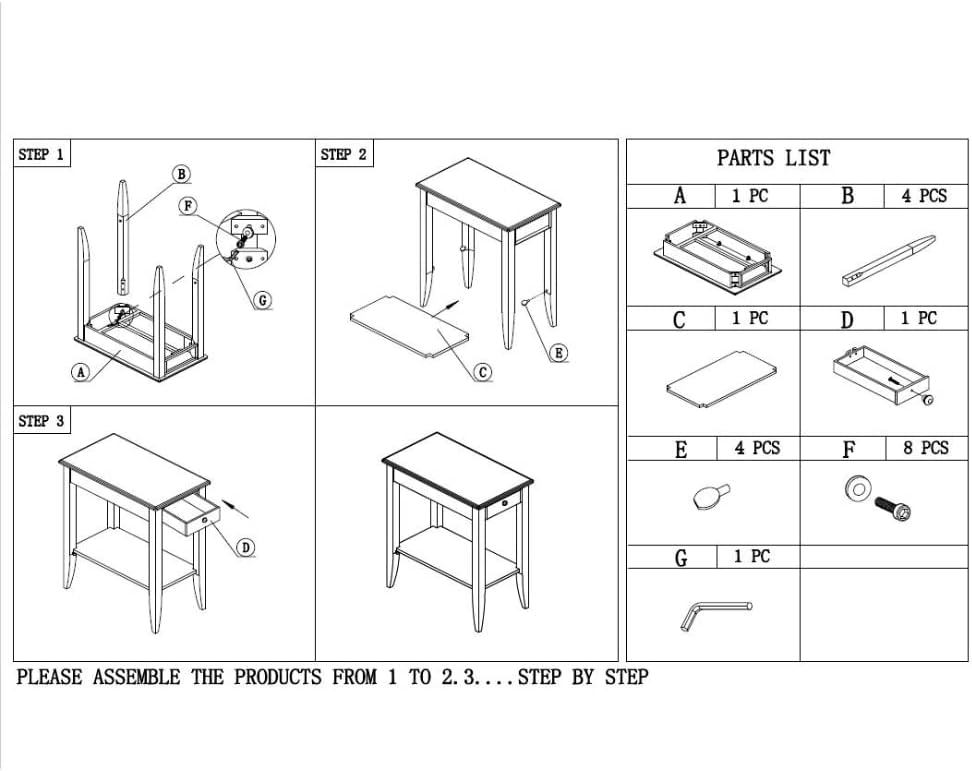 STEP 1

B

F

G

A

STEP 2

C

E

STEP 3

D

PARTS LIST

| A | 1 PC | B | 4 PCS |
|---|---|---|---|
| C | 1 PC | D | 1 PC |
| E | 4 PCS | F | 8 PCS |
| G | 1 PC | | |

PLEASE ASSEMBLE THE PRODUCTS FROM 1 TO 2.3....STEP BY STEP