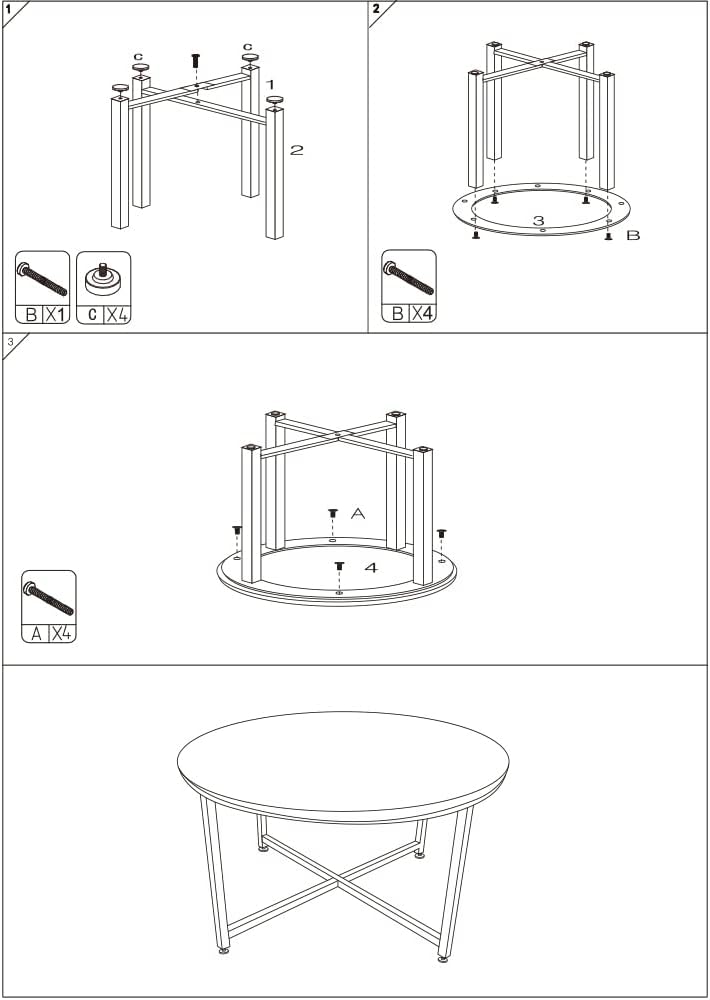 1

C C 1 2

B X1 C X4

2

3 B

B X4

3

A

4

A X4