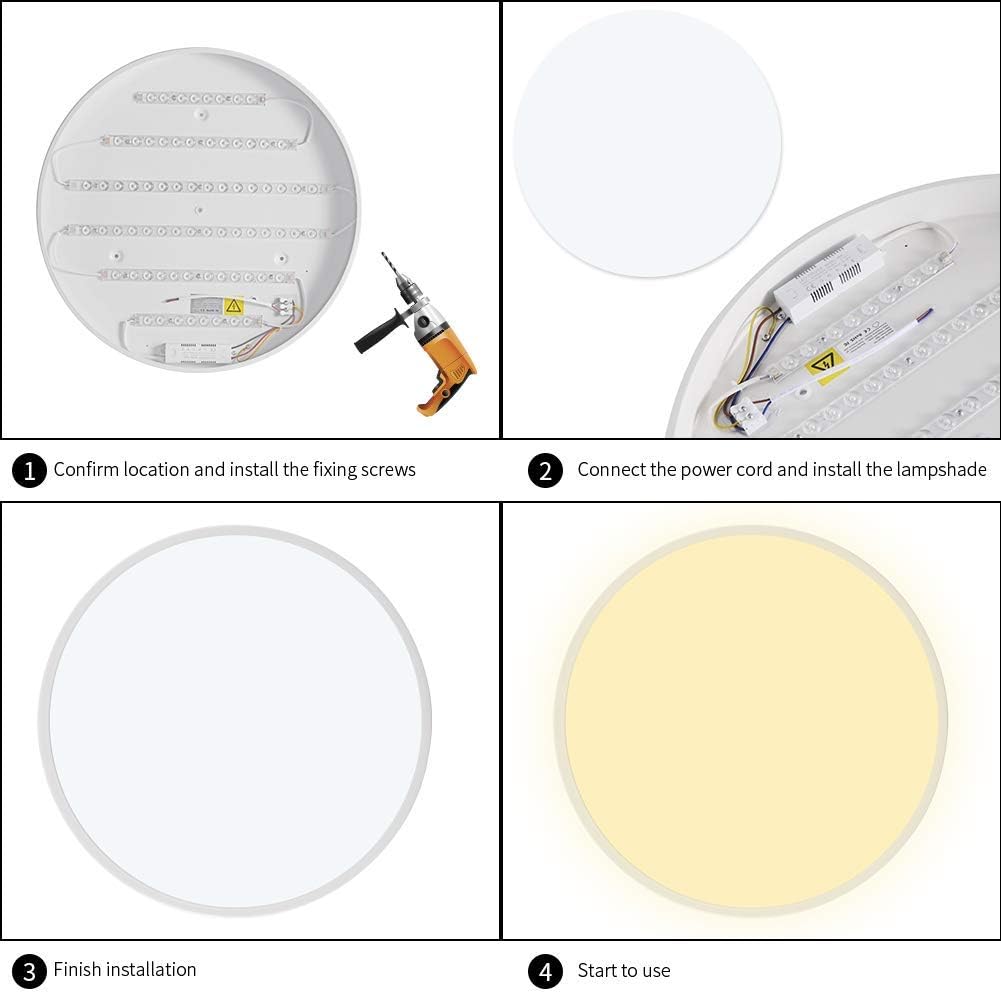 1 Confirm location and install the fixing screws

2 Connect the power cord and install the lampshade

3 Finish installation

4 Start to use