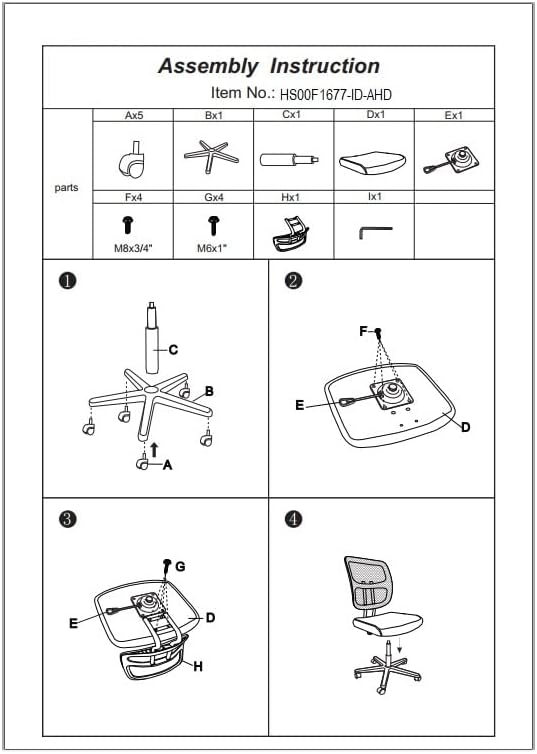 Assembly Instruction

Item No.: HS00F1677-ID-AHD

| parts | Ax5 | Bx1 | Cx1 | Dx1 | Ex1 |
|---|---|---|---|---|---|
| | | | | | |
| | Fx4 | Gx4 | Hx1 | Ix1 | |
| | M8x3/4" | M6x1" | | | |

❶

C

B

A

❷

F

E

D

❸

G

E

D

H

❹