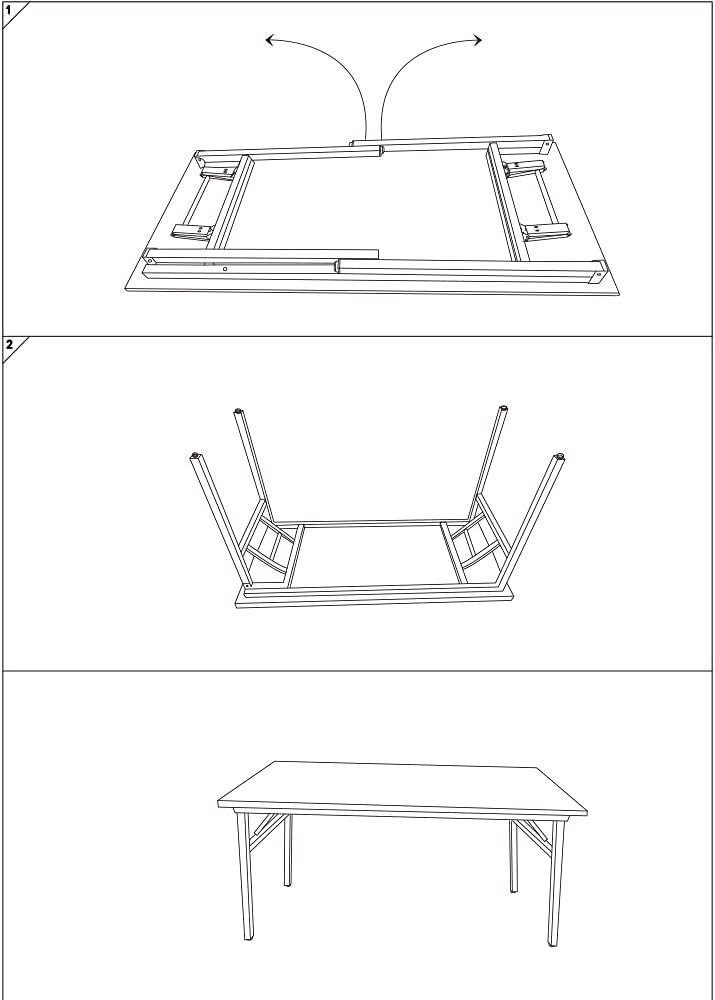 1

2