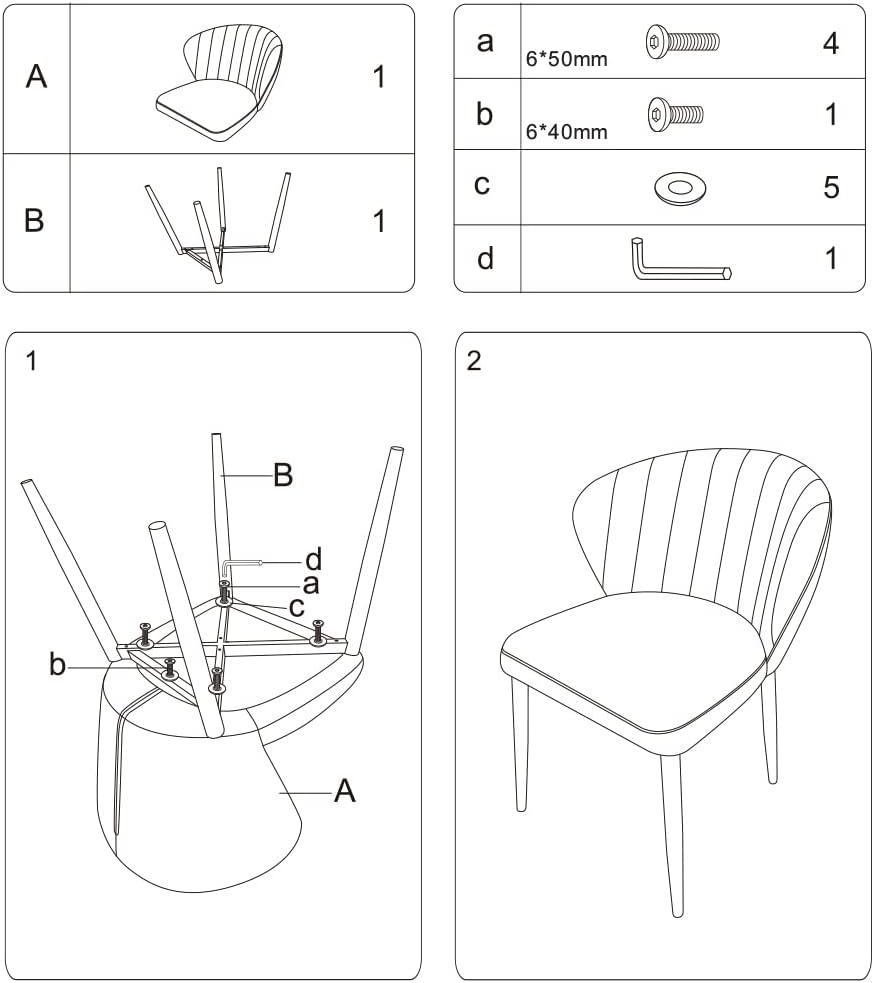 | A | | 1 |
|---|---|---|
| B | | 1 |

| a | 6*50mm | 4 |
|---|---|---|
| b | 6*40mm | 1 |
| c | | 5 |
| d | | 1 |

1

B
d
a
c
b
A

2