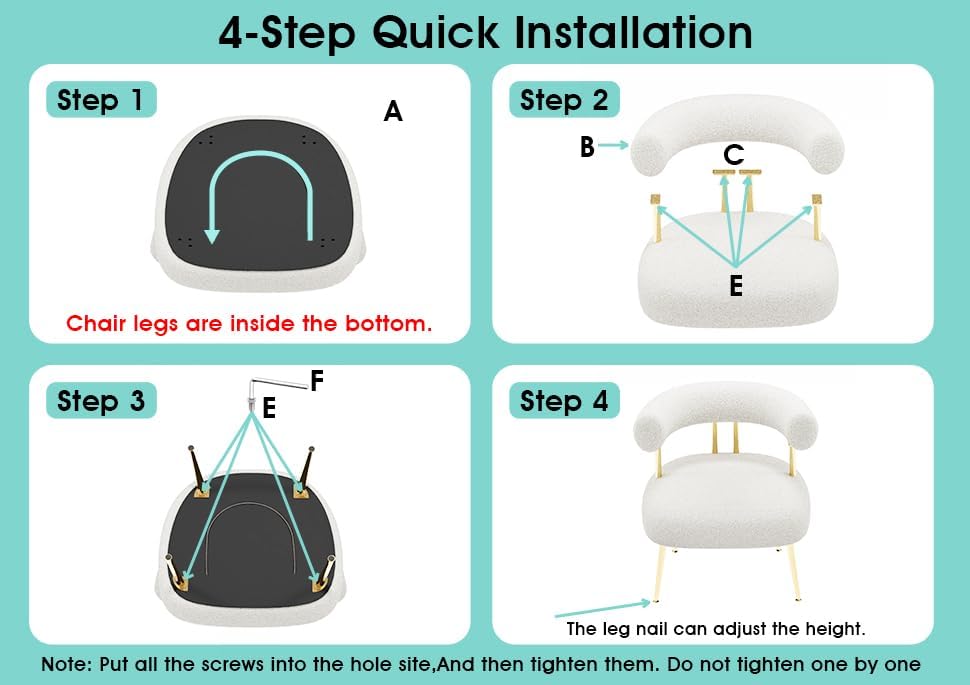 4-Step Quick Installation

Step 1

A

Chair legs are inside the bottom.

Step 2

B

C

E

Step 3

F

E

Step 4

The leg nail can adjust the height.

Note: Put all the screws into the hole site,And then tighten them. Do not tighten one by one