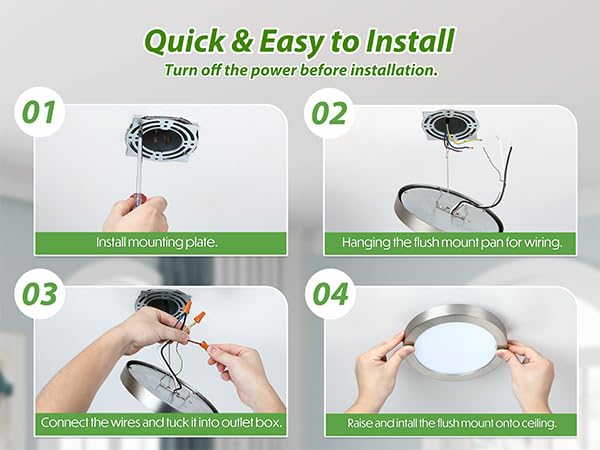 Quick & Easy to Install
Turn off the power before installation.

01
Install mounting plate.

02
Hanging the flush mount pan for wiring.

03
Connect the wires and tuck it into outlet box.

04
Raise and intall the flush mount onto ceiling.