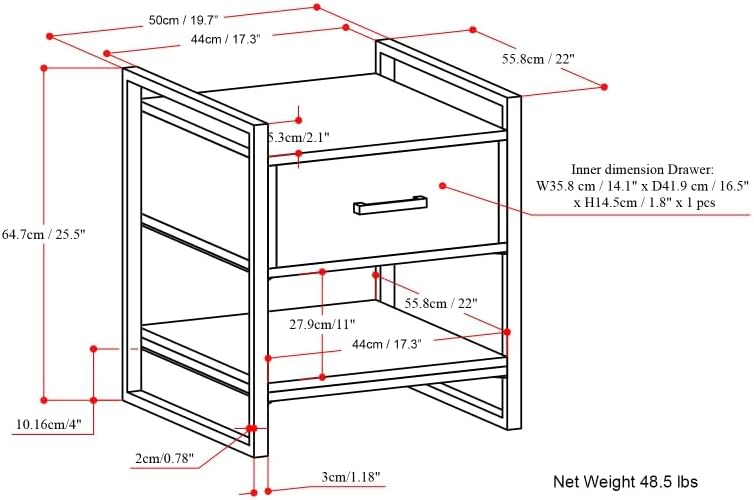 50cm / 19.7"
44cm / 17.3"
55.8cm / 22"
5.3cm/2.1"
Inner dimension Drawer:
W35.8 cm / 14.1" x D41.9 cm / 16.5"
x H14.5cm / 1.8" x 1 pcs
64.7cm / 25.5"
55.8cm / 22"
27.9cm/11"
44cm / 17.3"
10.16cm/4"
2cm/0.78"
3cm/1.18"
Net Weight 48.5 lbs