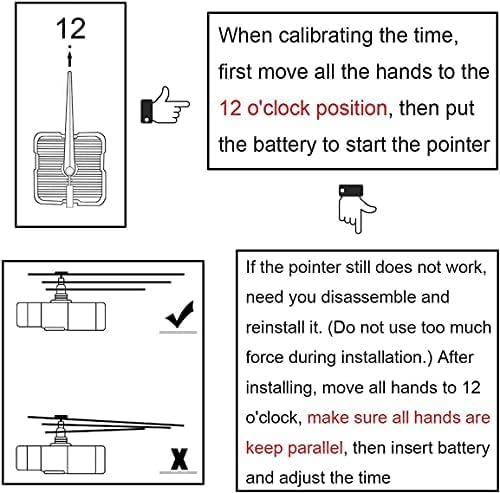 12

When calibrating the time, first move all the hands to the 12 o'clock position, then put the battery to start the pointer

If the pointer still does not work, need you disassemble and reinstall it. (Do not use too much force during installation.) After installing, move all hands to 12 o'clock, make sure all hands are keep parallel, then insert battery and adjust the time

X