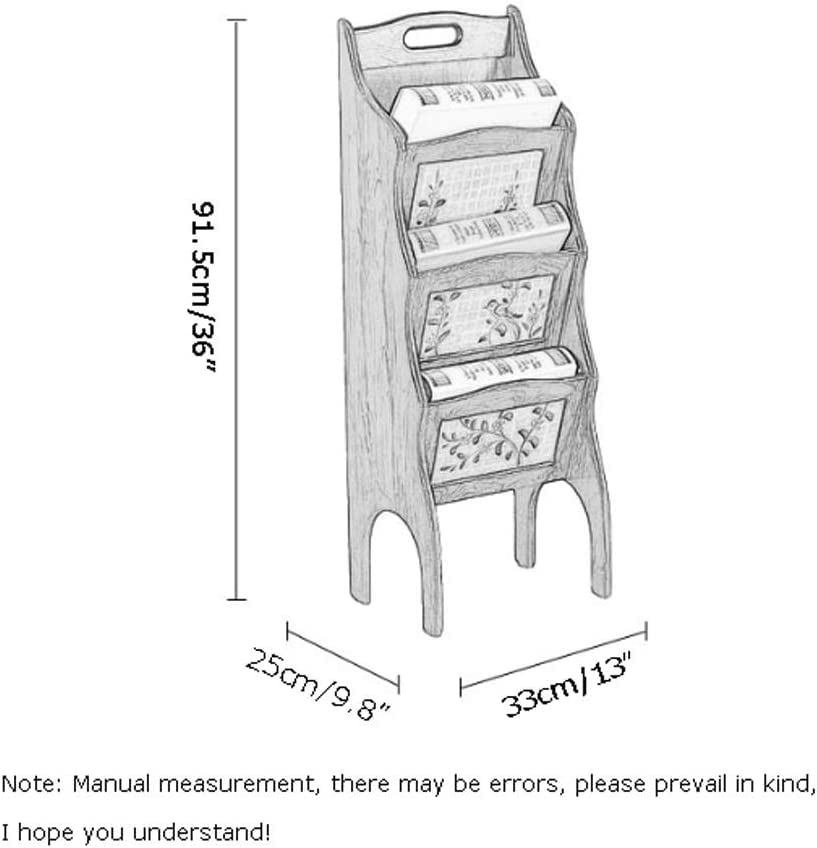 91.5cm/36"

25cm/9.8"

33cm/13"

Note: Manual measurement, there may be errors, please prevail in kind, I hope you understand!