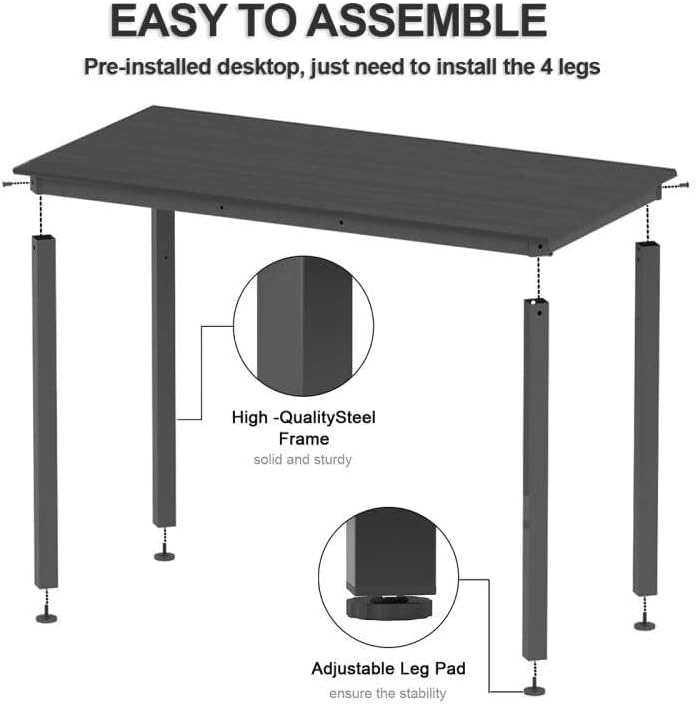 EASY TO ASSEMBLE

Pre-installed desktop, just need to install the 4 legs

High -QualitySteel Frame

solid and sturdy

Adjustable Leg Pad

ensure the stability