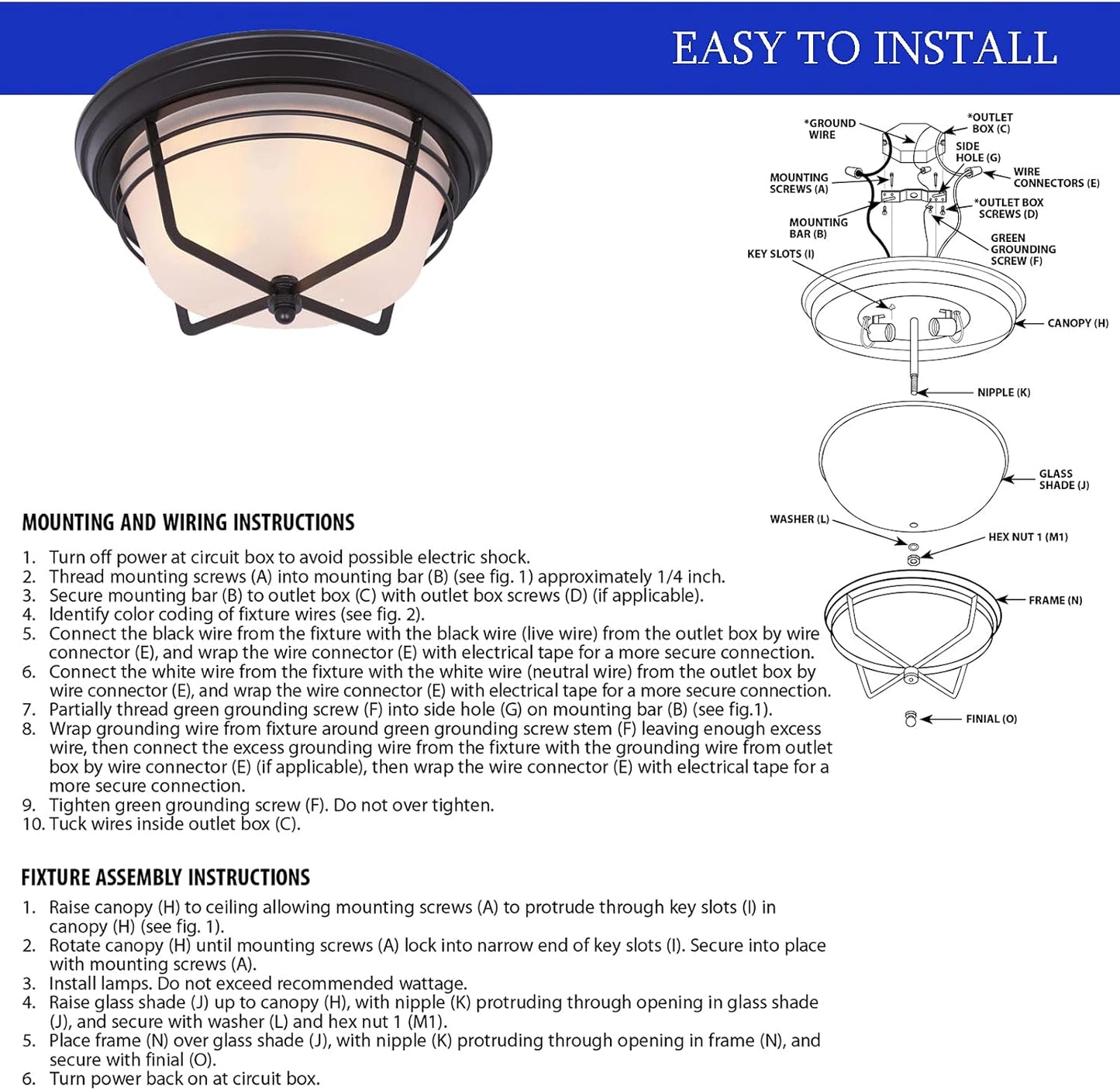 EASY TO INSTALL

*GROUND WIRE
*OUTLET BOX (C)
SIDE HOLE (G)
MOUNTING SCREWS (A)
WIRE CONNECTORS (E)
*OUTLET BOX SCREWS (D)
MOUNTING BAR (B)
GREEN GROUNDING SCREW (F)
KEY SLOTS (I)
CANOPY (H)
NIPPLE (K)
GLASS SHADE (J)
WASHER (L)
HEX NUT 1 (M1)
FRAME (N)
FINIAL (O)

MOUNTING AND WIRING INSTRUCTIONS

1. Turn off power at circuit box to avoid possible electric shock.
2. Thread mounting screws (A) into mounting bar (B) (see fig. 1) approximately 1/4 inch.
3. Secure mounting bar (B) to outlet box (C) with outlet box screws (D) (if applicable).
4. Identify color coding of fixture wires (see fig. 2).
5. Connect the black wire from the fixture with the black wire (live wire) from the outlet box by wire connector (E), and wrap the wire connector (E) with electrical tape for a more secure connection.
6. Connect the white wire from the fixture with the white wire (neutral wire) from the outlet box by wire connector (E), and wrap the wire connector (E) with electrical tape for a more secure connection.
7. Partially thread green grounding screw (F) into side hole (G) on mounting bar (B) (see fig.1).
8. Wrap grounding wire from fixture around green grounding screw stem (F) leaving enough excess wire, then connect the excess grounding wire from the fixture with the grounding wire from outlet box by wire connector (E) (if applicable), then wrap the wire connector (E) with electrical tape for a more secure connection.
9. Tighten green grounding screw (F). Do not over tighten.
10. Tuck wires inside outlet box (C).

FIXTURE ASSEMBLY INSTRUCTIONS

1. Raise canopy (H) to ceiling allowing mounting screws (A) to protrude through key slots (I) in canopy (H) (see fig. 1).
2. Rotate canopy (H) until mounting screws (A) lock into narrow end of key slots (I). Secure into place with mounting screws (A).
3. Install lamps. Do not exceed recommended wattage.
4. Raise glass shade (J) up to canopy (H), with nipple (K) protruding through opening in glass shade (J), and secure with washer (L) and hex nut 1 (M1).
5. Place frame (N) over glass shade (J), with nipple (K) protruding through opening in frame (N), and secure with finial (O).
6. Turn power back on at circuit box.