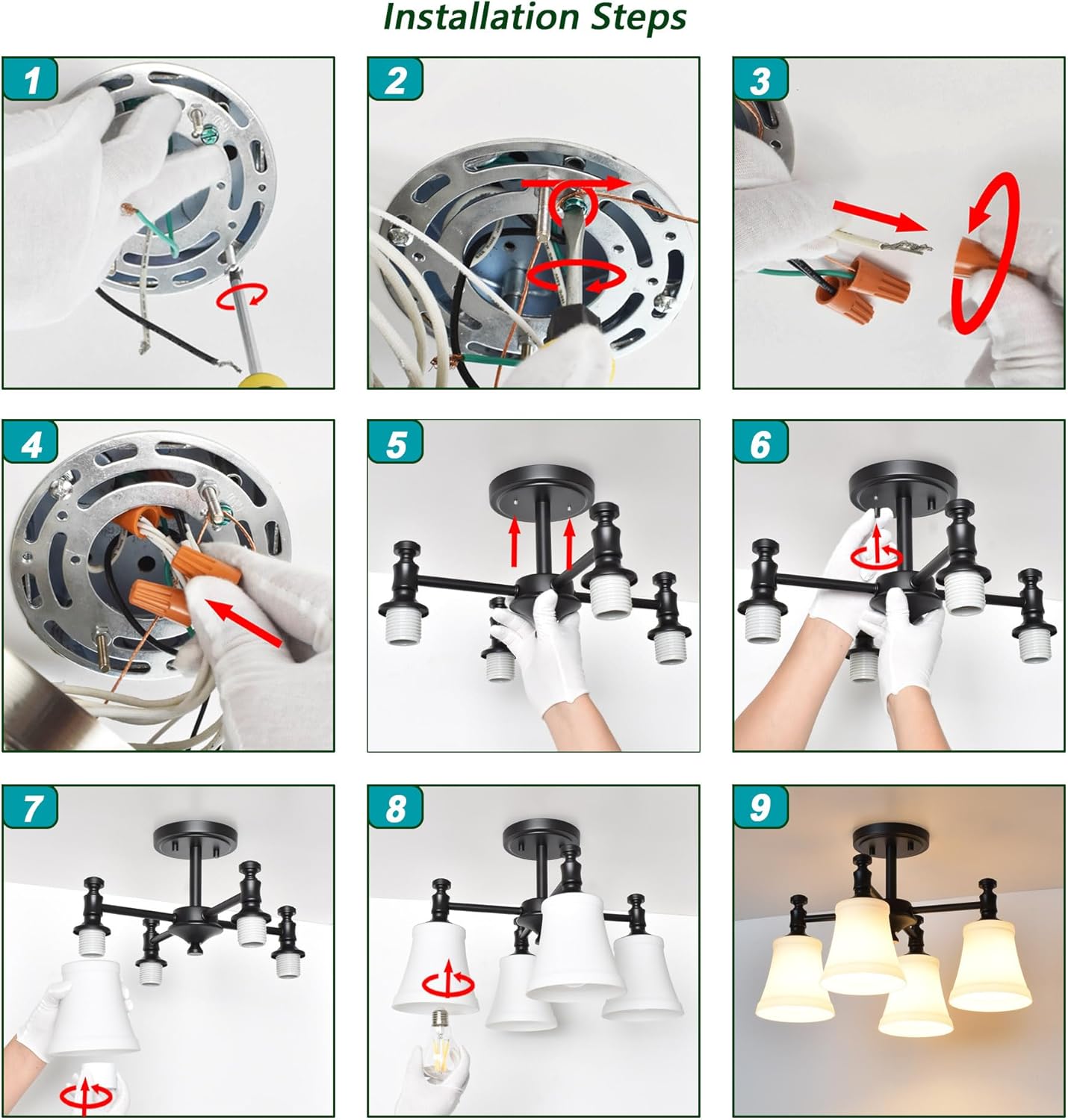 Installation Steps

1

2

3

4

5

6

7

8

9