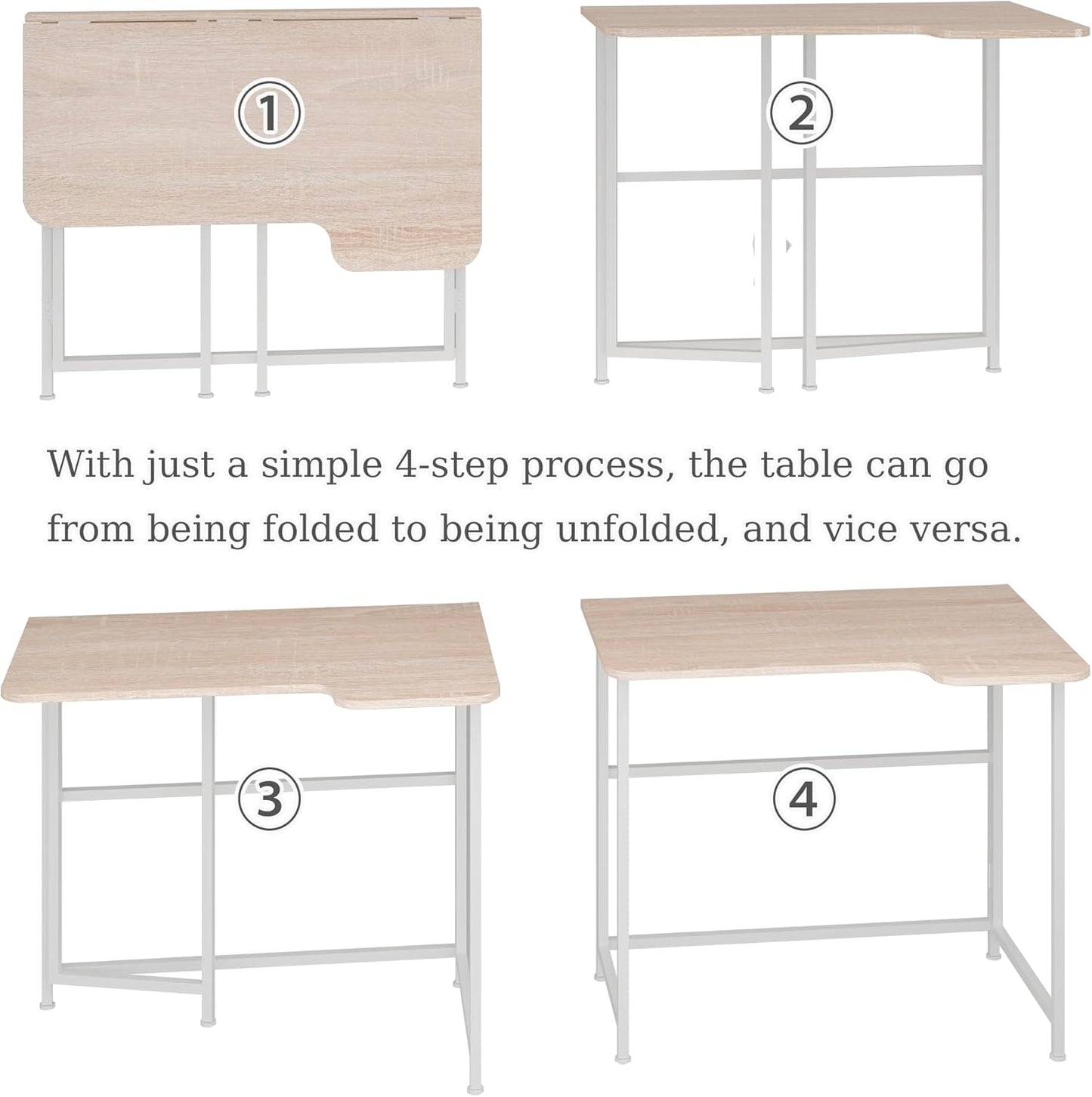 ①

②

With just a simple 4-step process, the table can go from being folded to being unfolded, and vice versa.

③

④