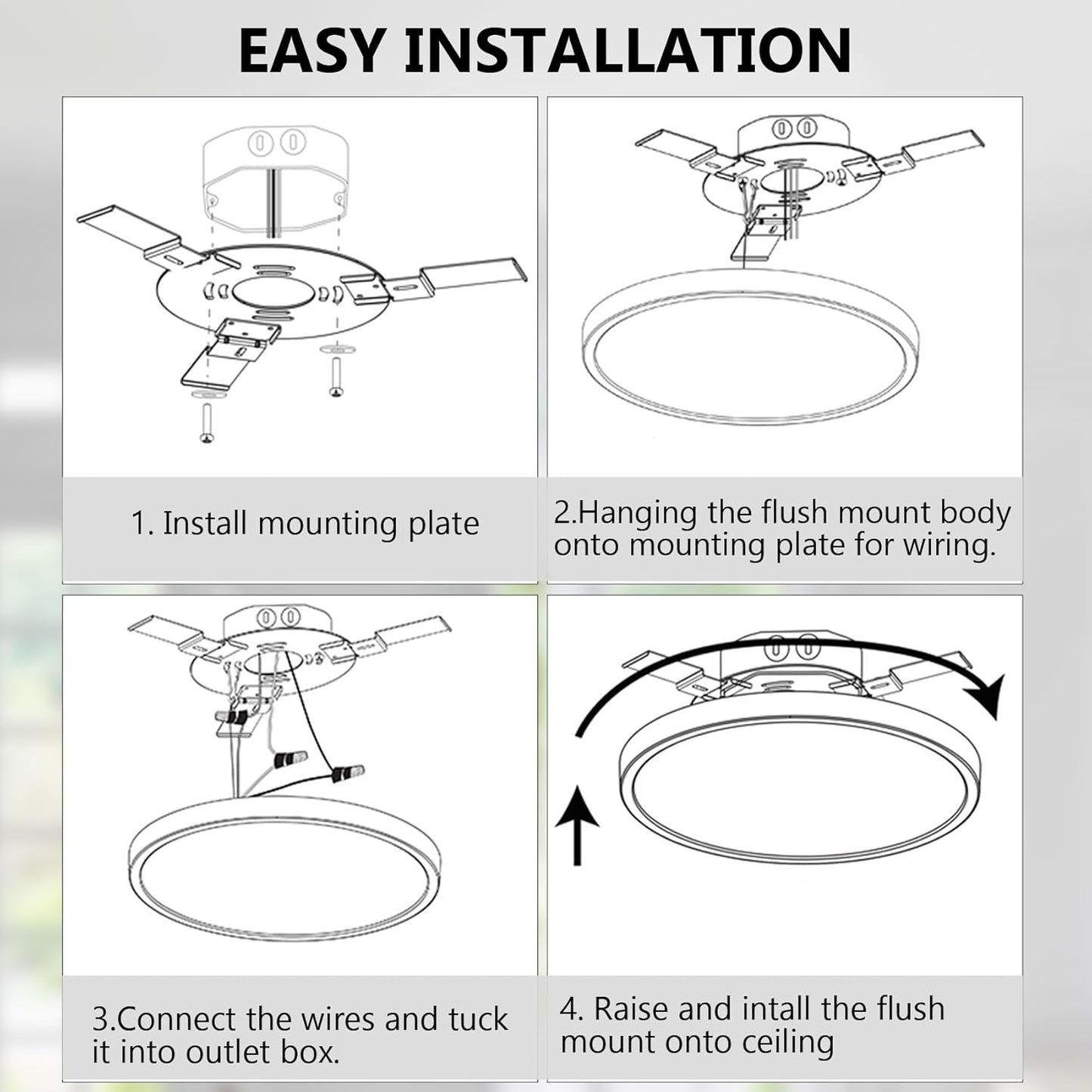 EASY INSTALLATION

1. Install mounting plate

2.Hanging the flush mount body onto mounting plate for wiring.

3.Connect the wires and tuck it into outlet box.

4. Raise and intall the flush mount onto ceiling