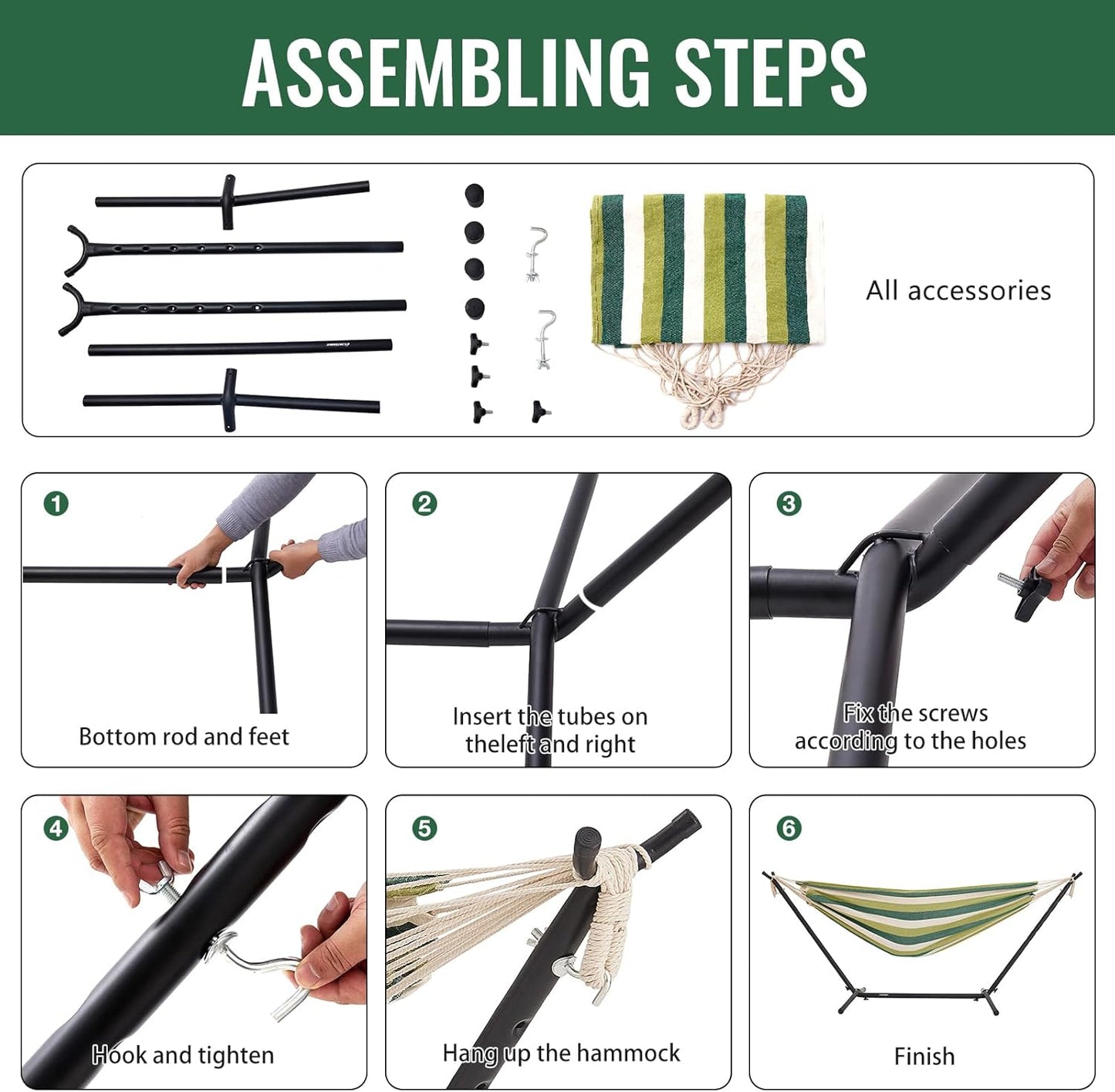 ASSEMBLING STEPS

All accessories

1
Bottom rod and feet

2
Insert the tubes on theleft and right

3
Fix the screws according to the holes

4
Hook and tighten

5
Hang up the hammock

6
Finish