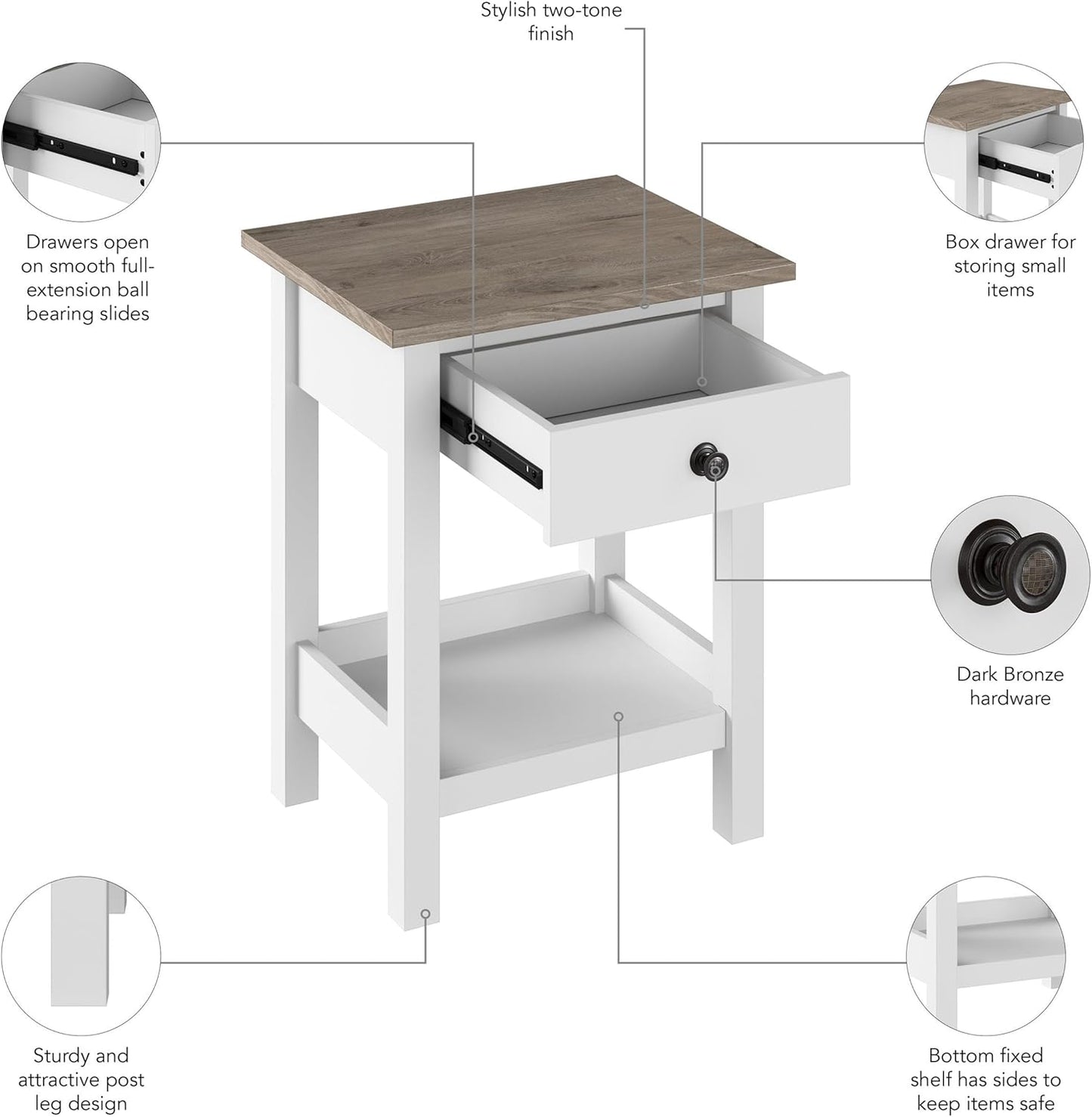 Stylish two-tone finish

Drawers open on smooth full-extension ball bearing slides

Box drawer for storing small items

Dark Bronze hardware

Sturdy and attractive post leg design

Bottom fixed shelf has sides to keep items safe