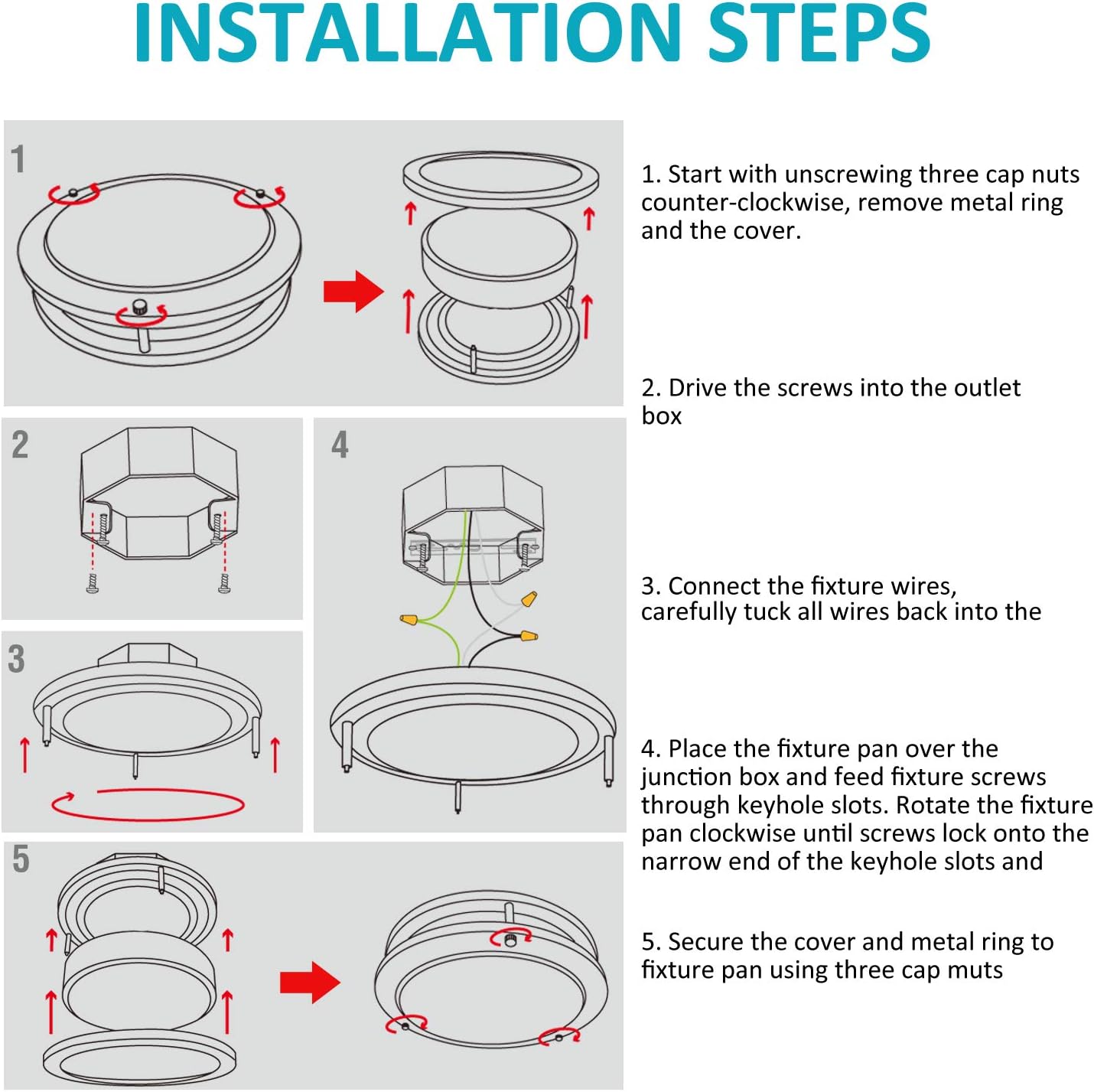 INSTALLATION STEPS

1

2

4

3

5

1. Start with unscrewing three cap nuts counter-clockwise, remove metal ring and the cover.

2. Drive the screws into the outlet box

3. Connect the fixture wires, carefully tuck all wires back into the

4. Place the fixture pan over the junction box and feed fixture screws through keyhole slots. Rotate the fixture pan clockwise until screws lock onto the narrow end of the keyhole slots and

5. Secure the cover and metal ring to fixture pan using three cap muts