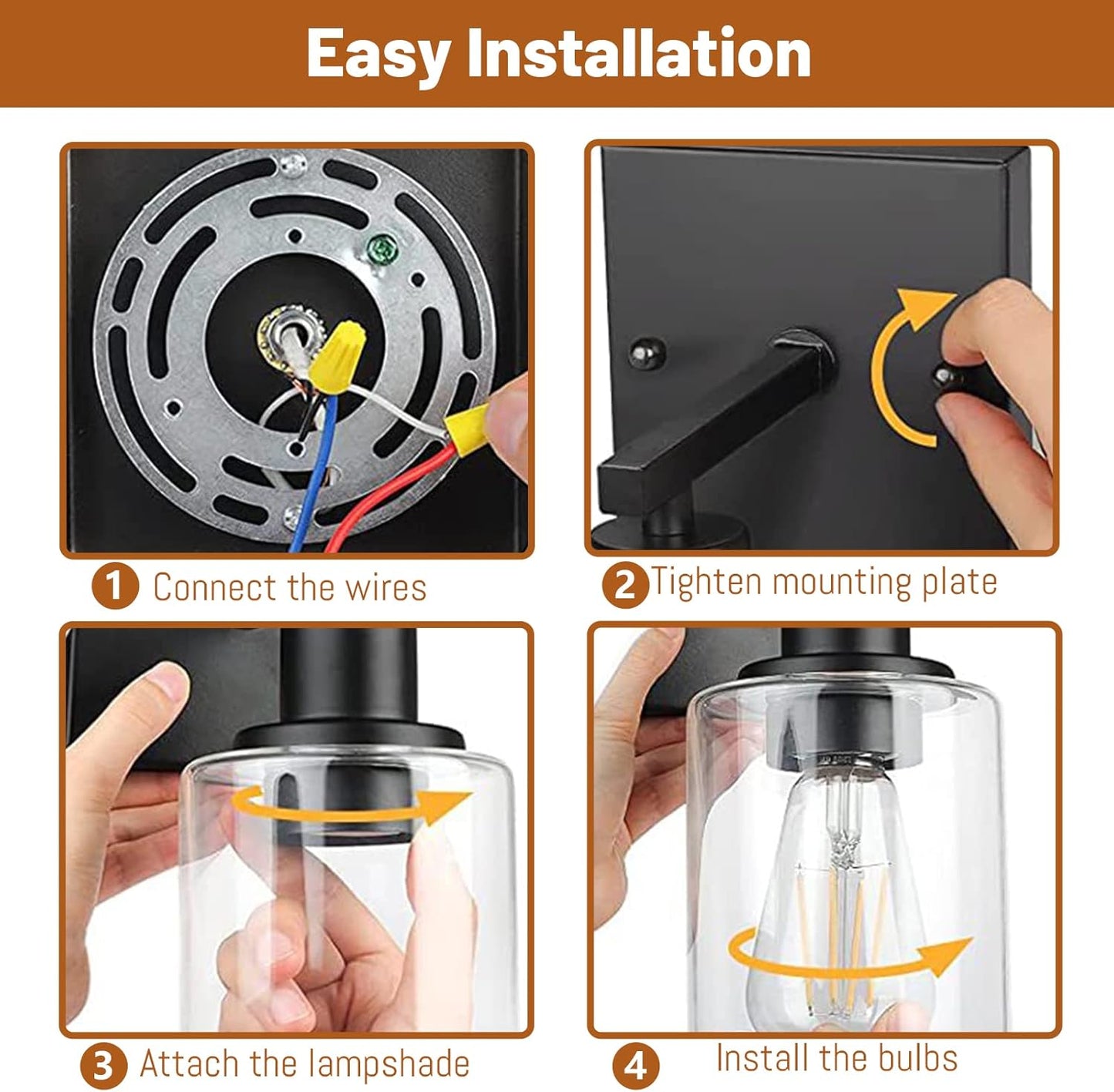 Easy Installation

1 Connect the wires

2 Tighten mounting plate

3 Attach the lampshade

4 Install the bulbs