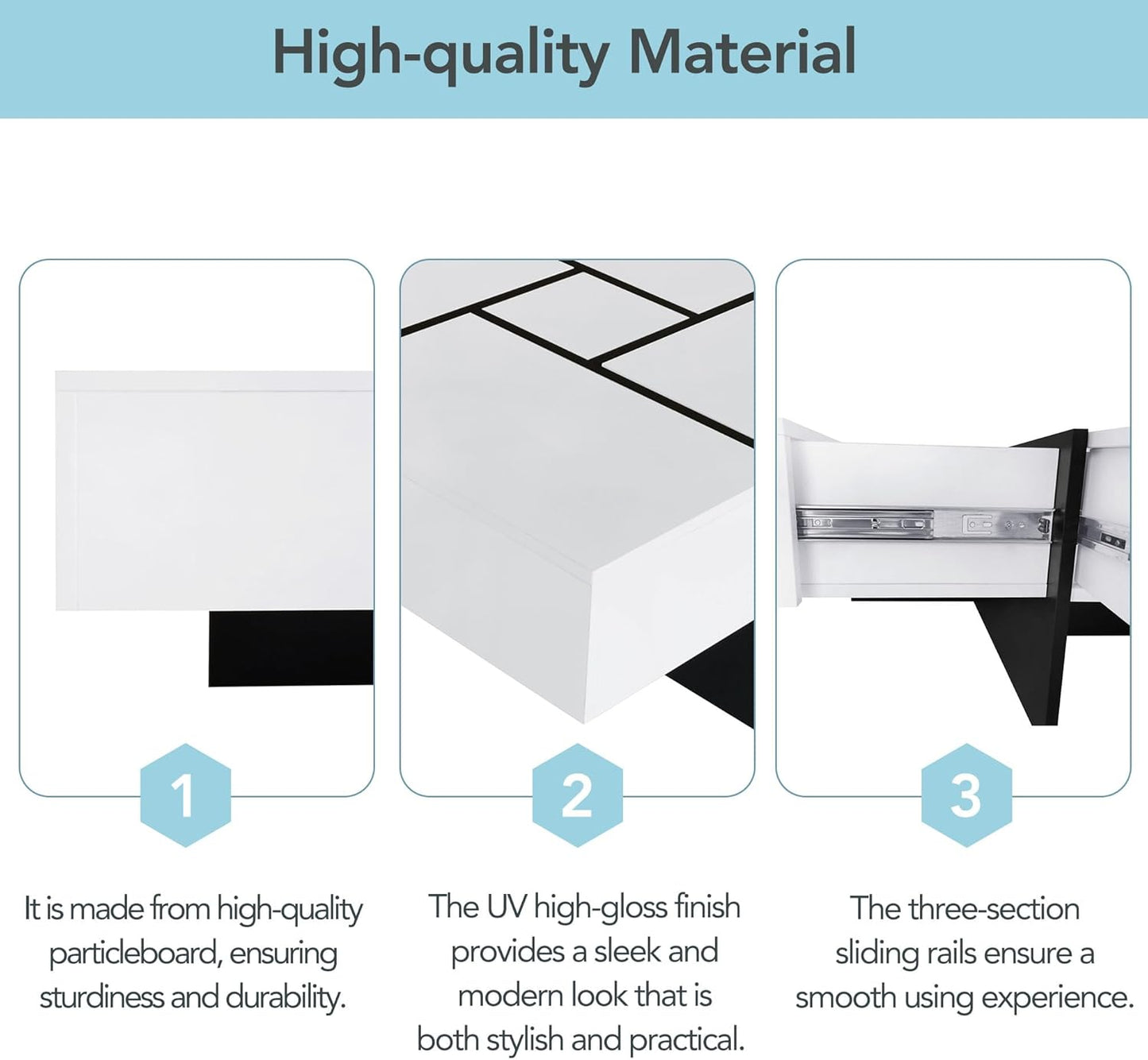 High-quality Material

1

It is made from high-quality particleboard, ensuring sturdiness and durability.

2

The UV high-gloss finish provides a sleek and modern look that is both stylish and practical.

3

The three-section sliding rails ensure a smooth using experience.