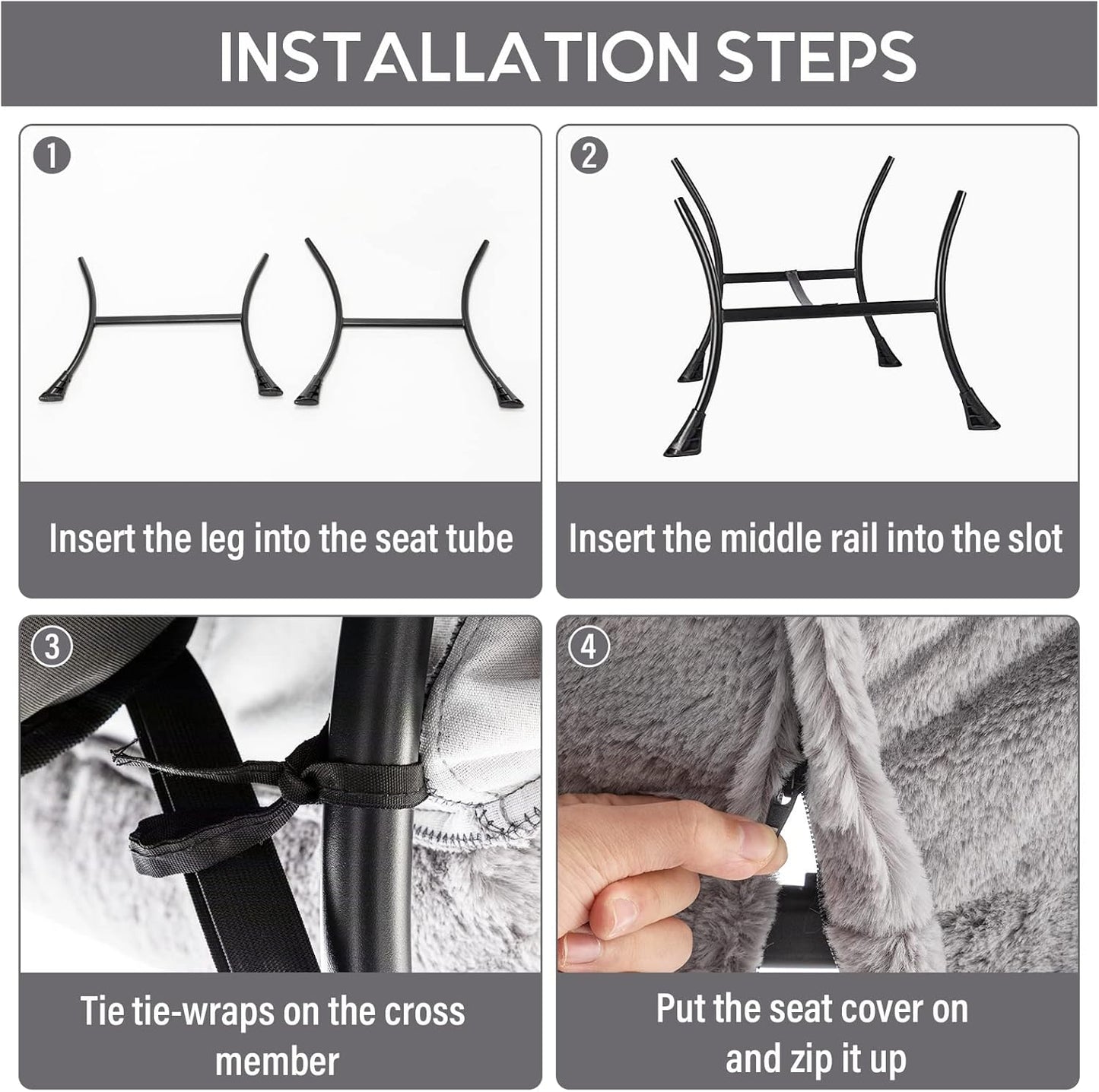 INSTALLATION STEPS

1

Insert the leg into the seat tube

2

Insert the middle rail into the slot

3

Tie tie-wraps on the cross member

4

Put the seat cover on and zip it up