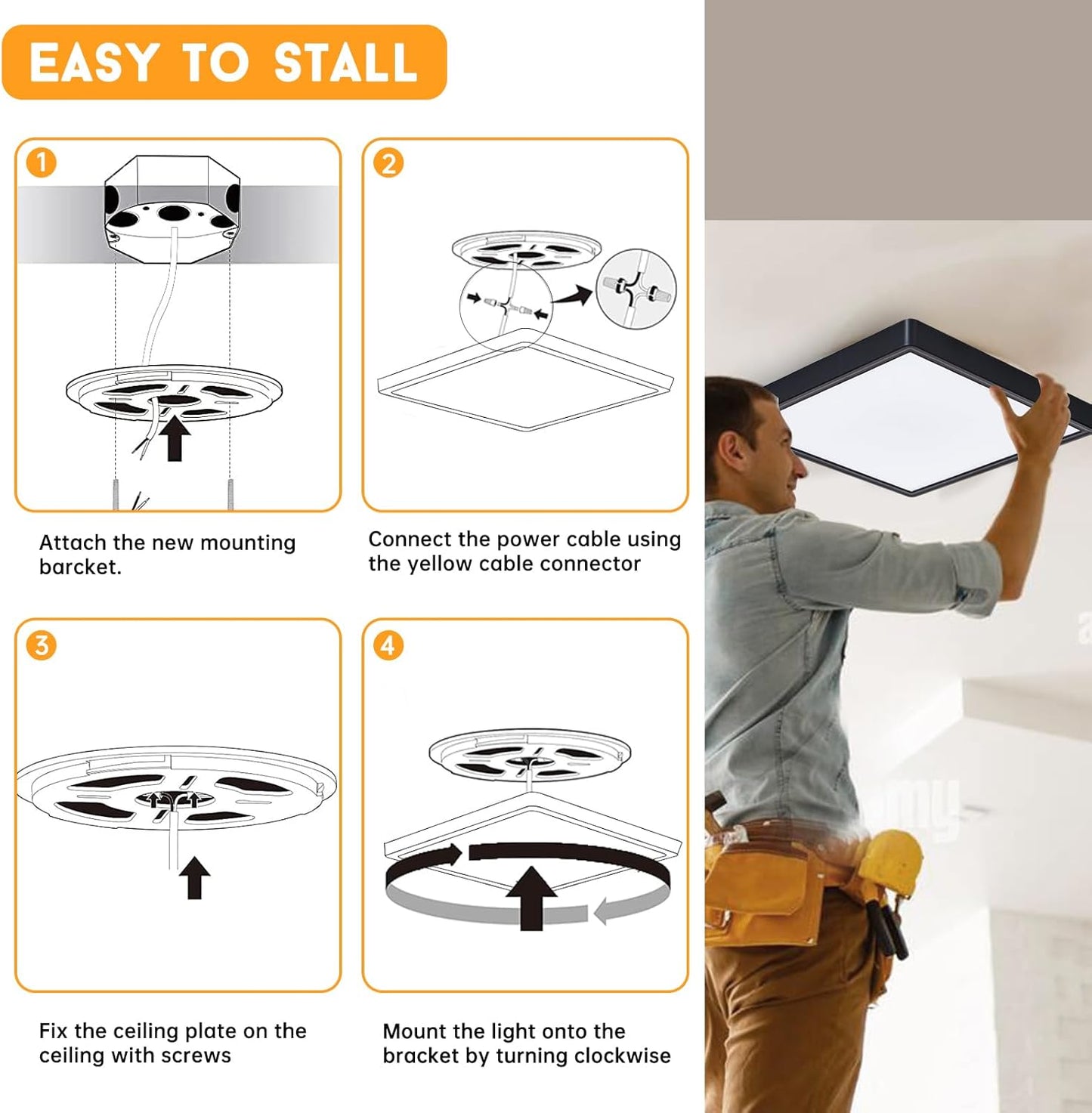 EASY TO STALL

1

Attach the new mounting barcket.

2

Connect the power cable using the yellow cable connector

3

Fix the ceiling plate on the ceiling with screws

4

Mount the light onto the bracket by turning clockwise