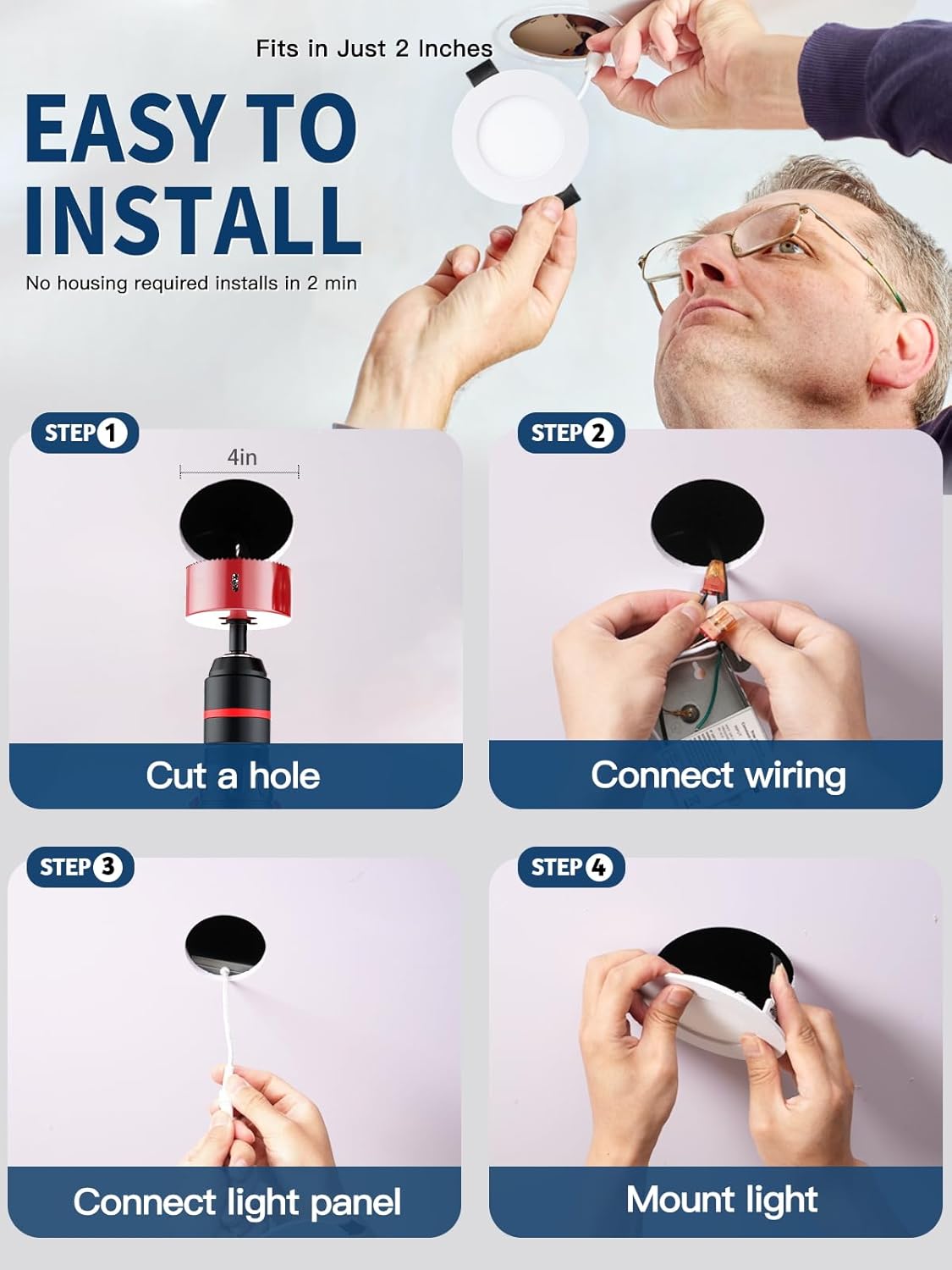 Fits in Just 2 Inches

EASY TO INSTALL

No housing required installs in 2 min

STEP 1

4in

Cut a hole

STEP 2

Connect wiring

STEP 3

Connect light panel

STEP 4

Mount light