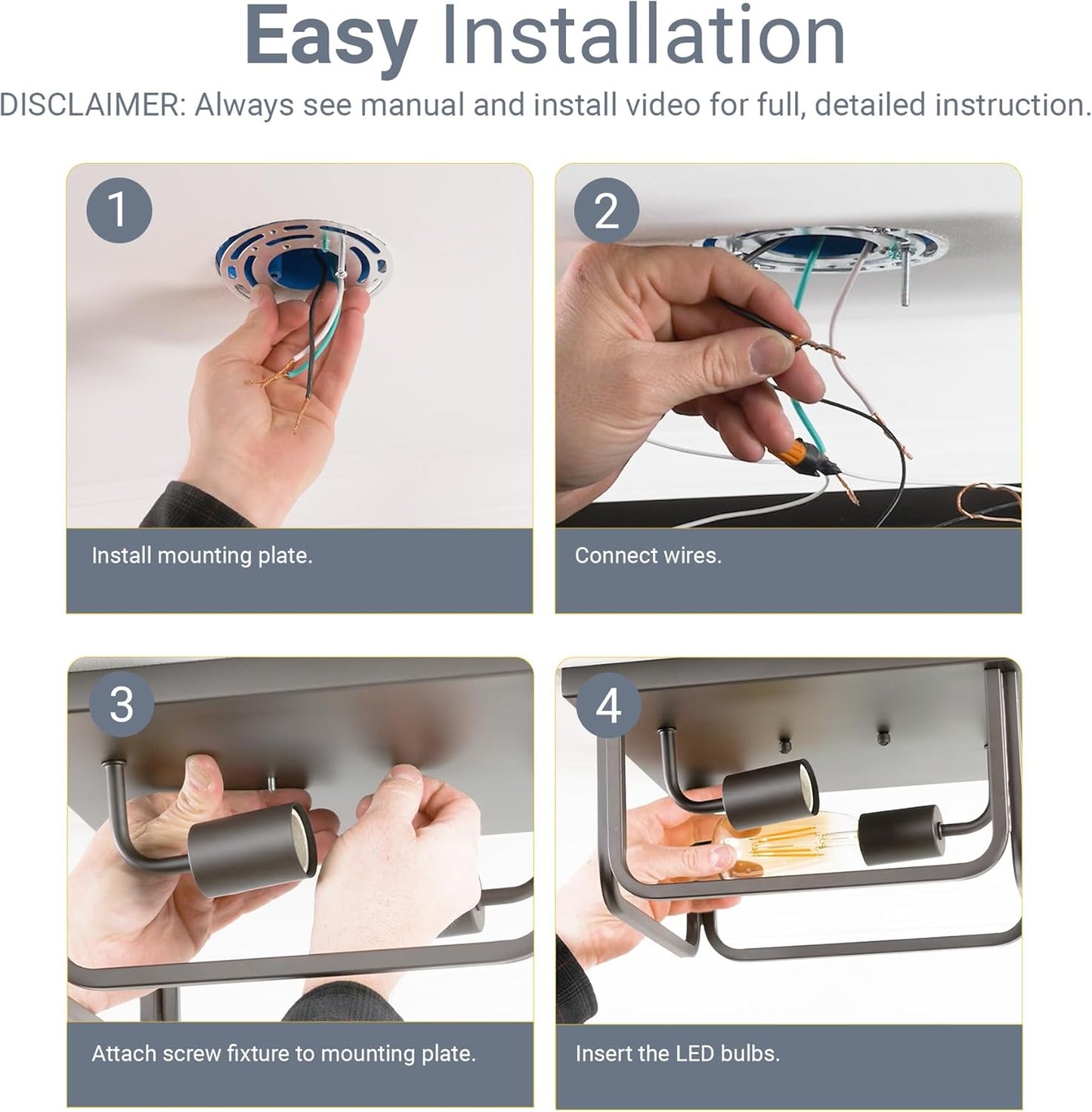 Easy Installation

DISCLAIMER: Always see manual and install video for full, detailed instruction.

1

Install mounting plate.

2

Connect wires.

3

Attach screw fixture to mounting plate.

4

Insert the LED bulbs.