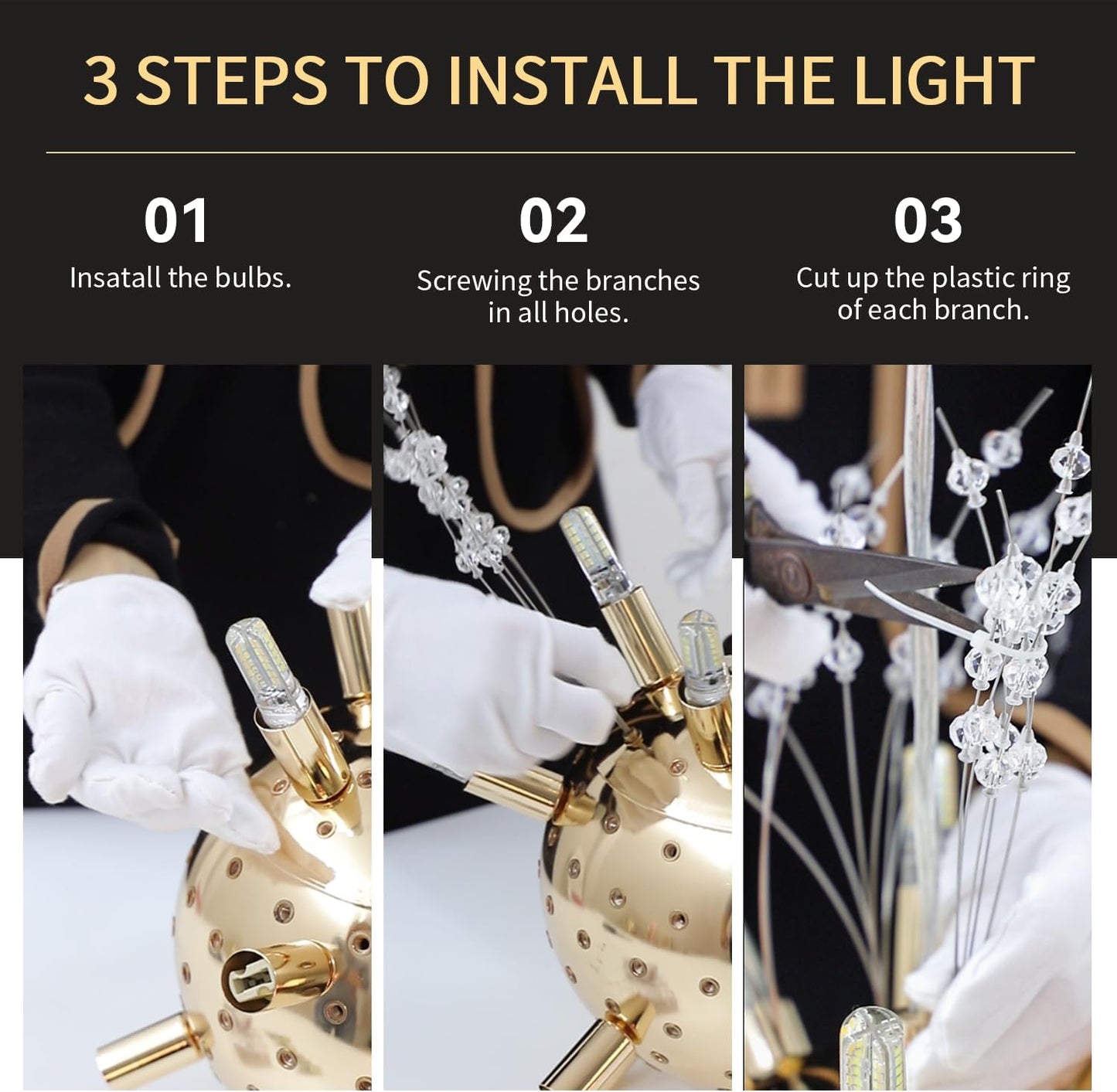 3 STEPS TO INSTALL THE LIGHT

01
Insatall the bulbs.

02
Screwing the branches in all holes.

03
Cut up the plastic ring of each branch.