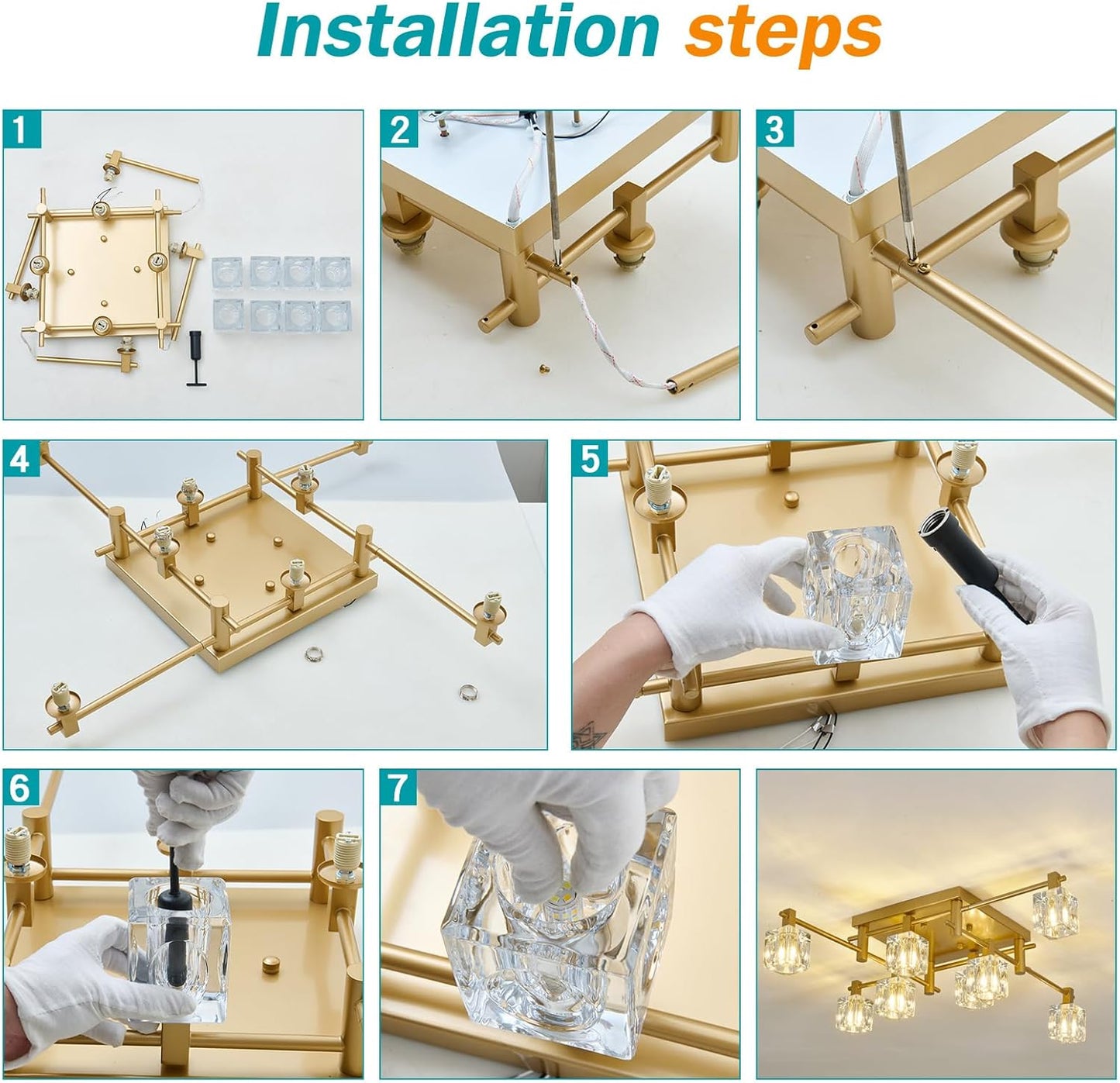 Installation steps

1

2

3

4

5

6

7