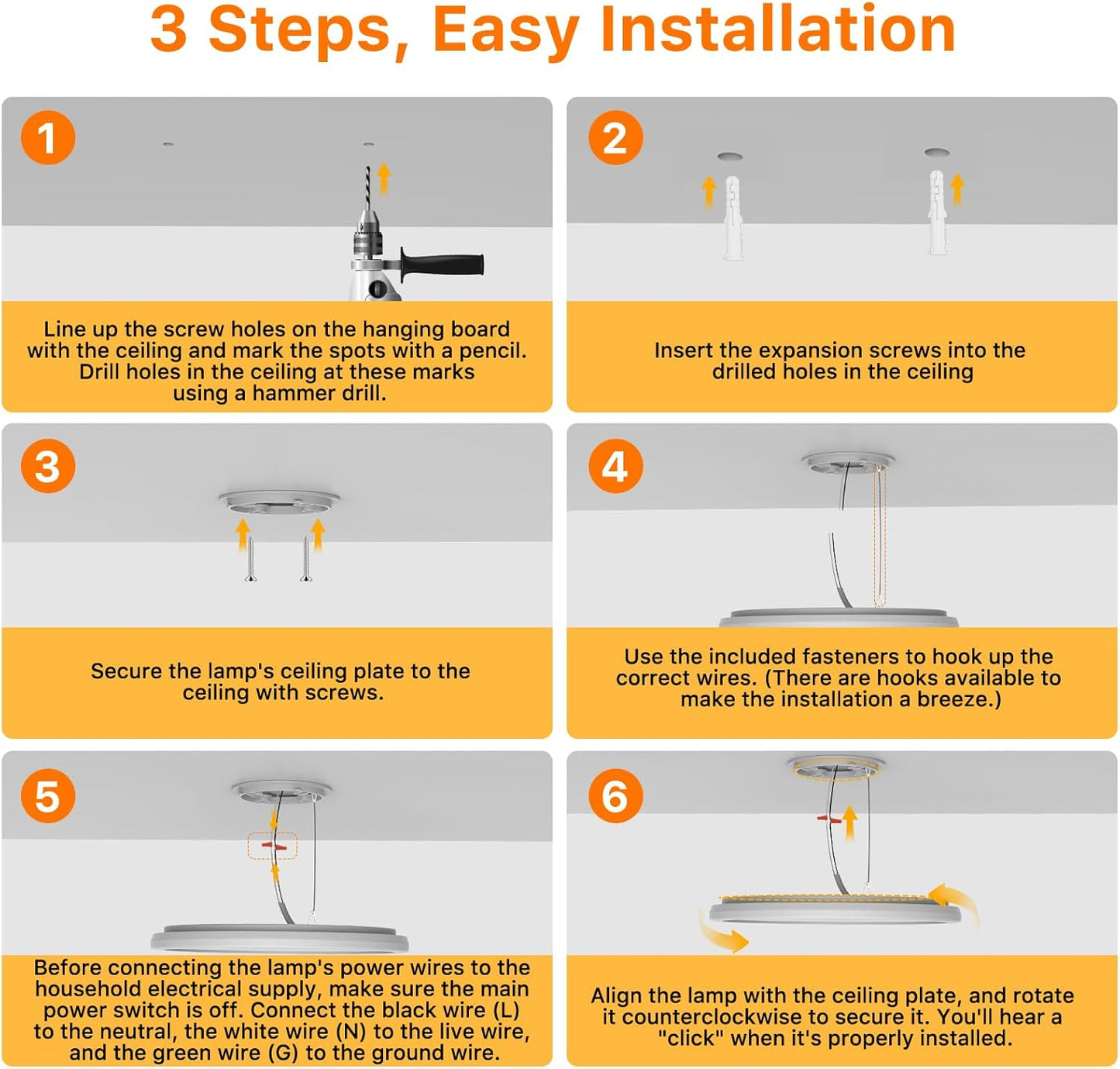 3 Steps, Easy Installation

1

Line up the screw holes on the hanging board with the ceiling and mark the spots with a pencil. Drill holes in the ceiling at these marks using a hammer drill.

2

Insert the expansion screws into the drilled holes in the ceiling

3

Secure the lamp's ceiling plate to the ceiling with screws.

4

Use the included fasteners to hook up the correct wires. (There are hooks available to make the installation a breeze.)

5

Before connecting the lamp's power wires to the household electrical supply, make sure the main power switch is off. Connect the black wire (L) to the neutral, the white wire (N) to the live wire, and the green wire (G) to the ground wire.

6

Align the lamp with the ceiling plate, and rotate it counterclockwise to secure it. You'll hear a "click" when it's properly installed.