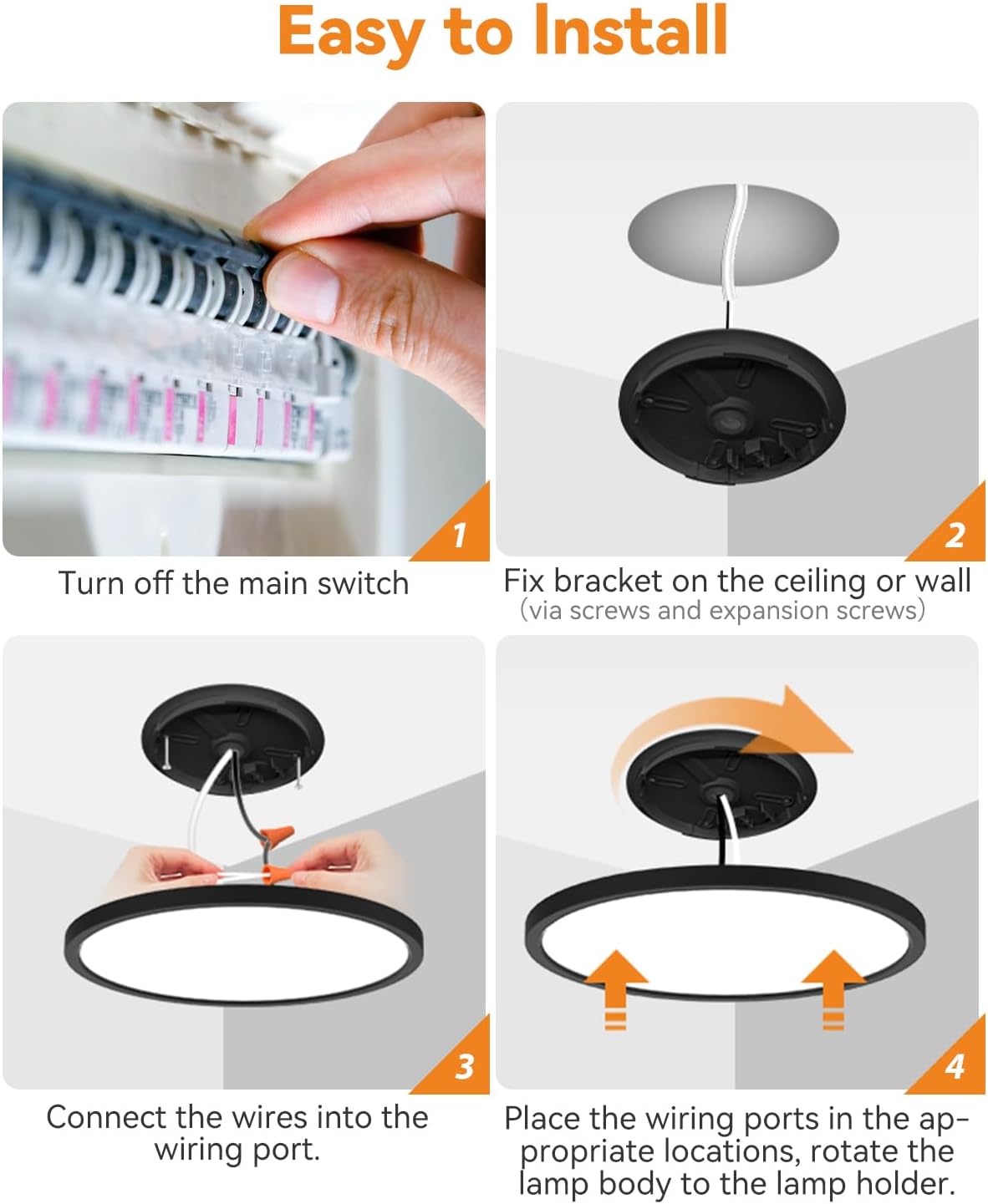 Easy to Install

1

Turn off the main switch

2

Fix bracket on the ceiling or wall
(via screws and expansion screws)

3

Connect the wires into the wiring port.

4

Place the wiring ports in the appropriate locations, rotate the lamp body to the lamp holder.