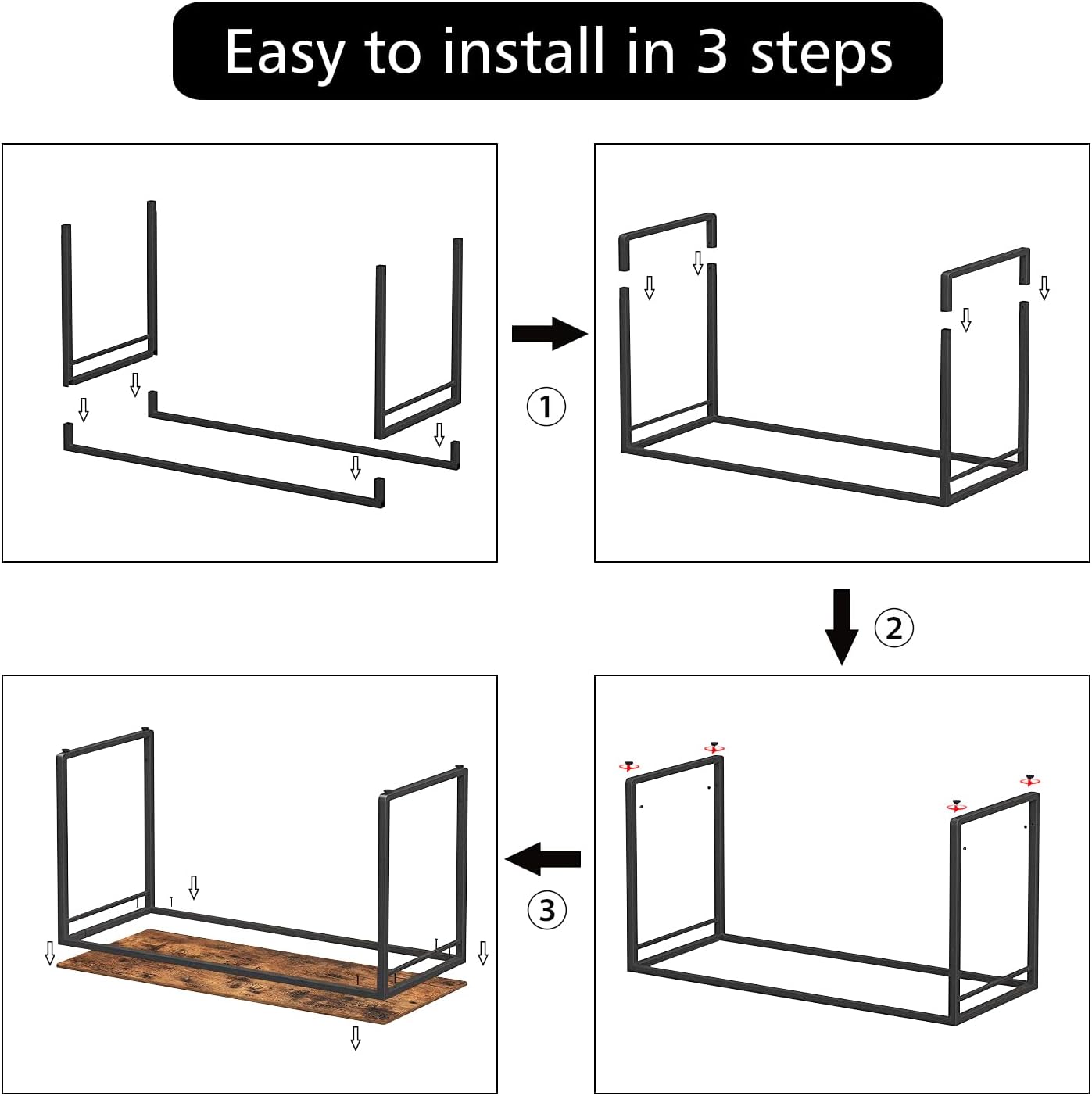 Easy to install in 3 steps

①

②

③