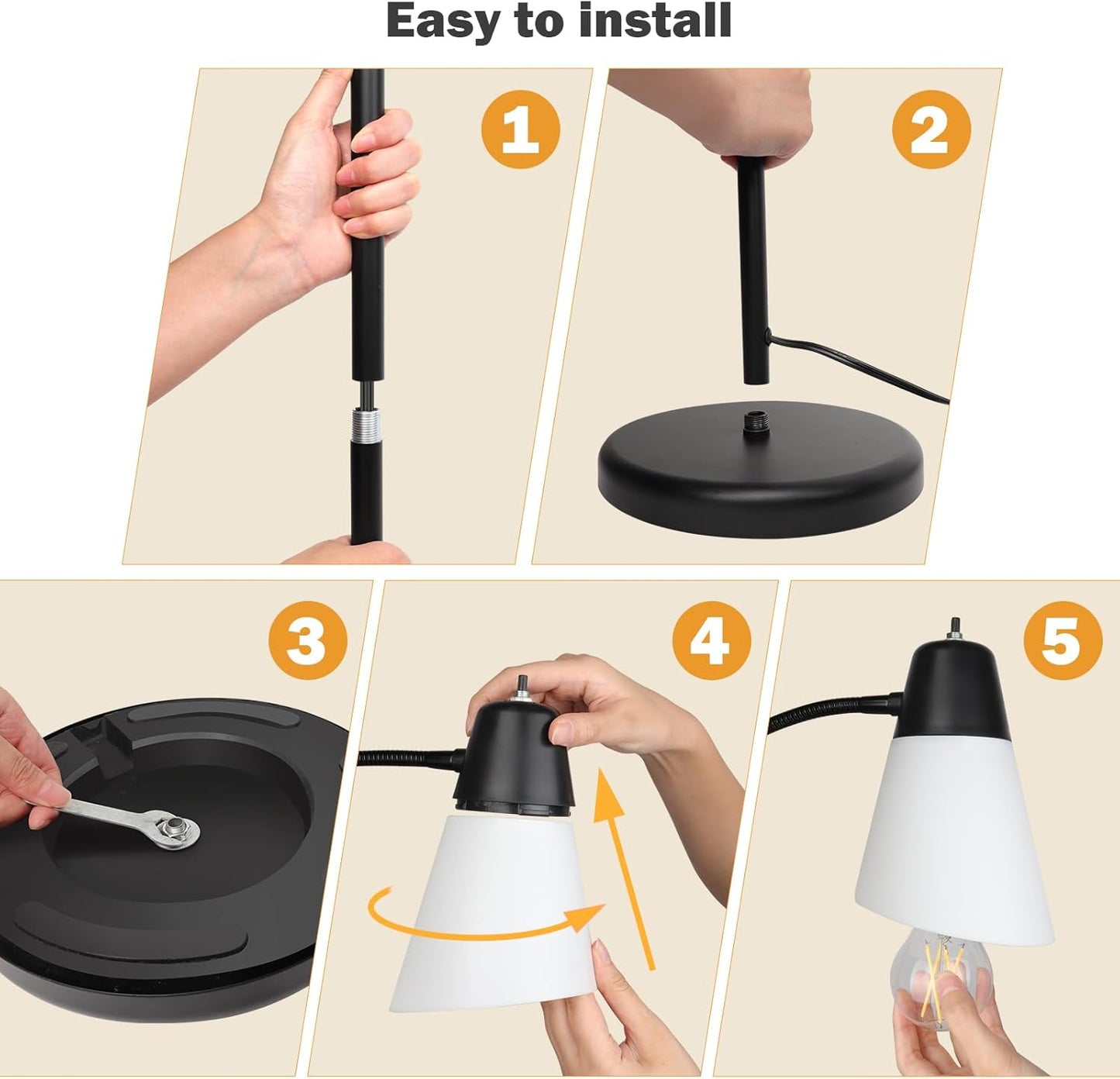 Easy to install

1

2

3

4

5