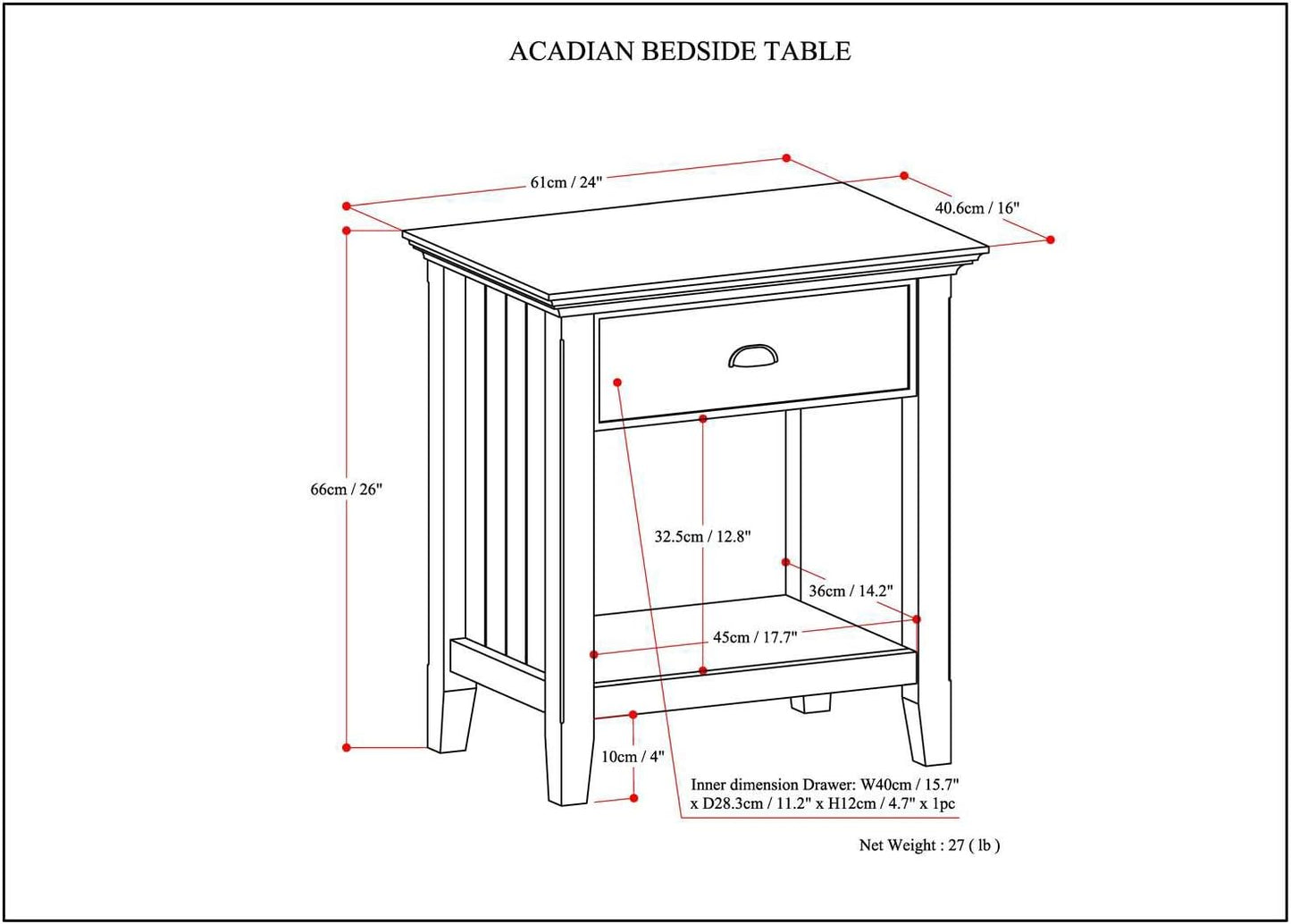 ACADIAN BEDSIDE TABLE

61cm / 24"

40.6cm / 16"

66cm / 26"

32.5cm / 12.8"

36cm / 14.2"

45cm / 17.7"

10cm / 4"

Inner dimension Drawer: W40cm / 15.7" x D28.3cm / 11.2" x H12cm / 4.7" x 1pc

Net Weight : 27 ( lb )