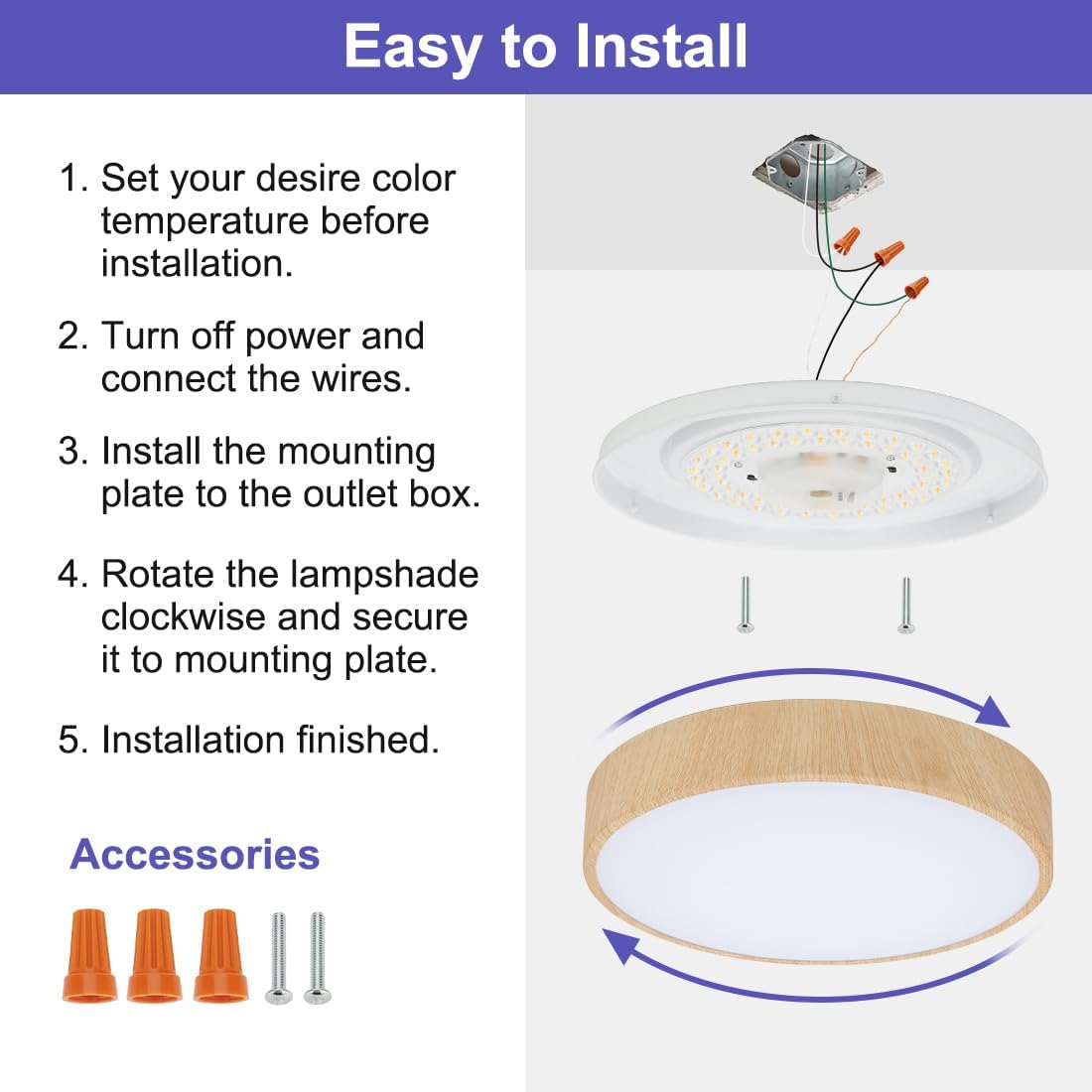 Easy to Install

1. Set your desire color temperature before installation.

2. Turn off power and connect the wires.

3. Install the mounting plate to the outlet box.

4. Rotate the lampshade clockwise and secure it to mounting plate.

5. Installation finished.

Accessories