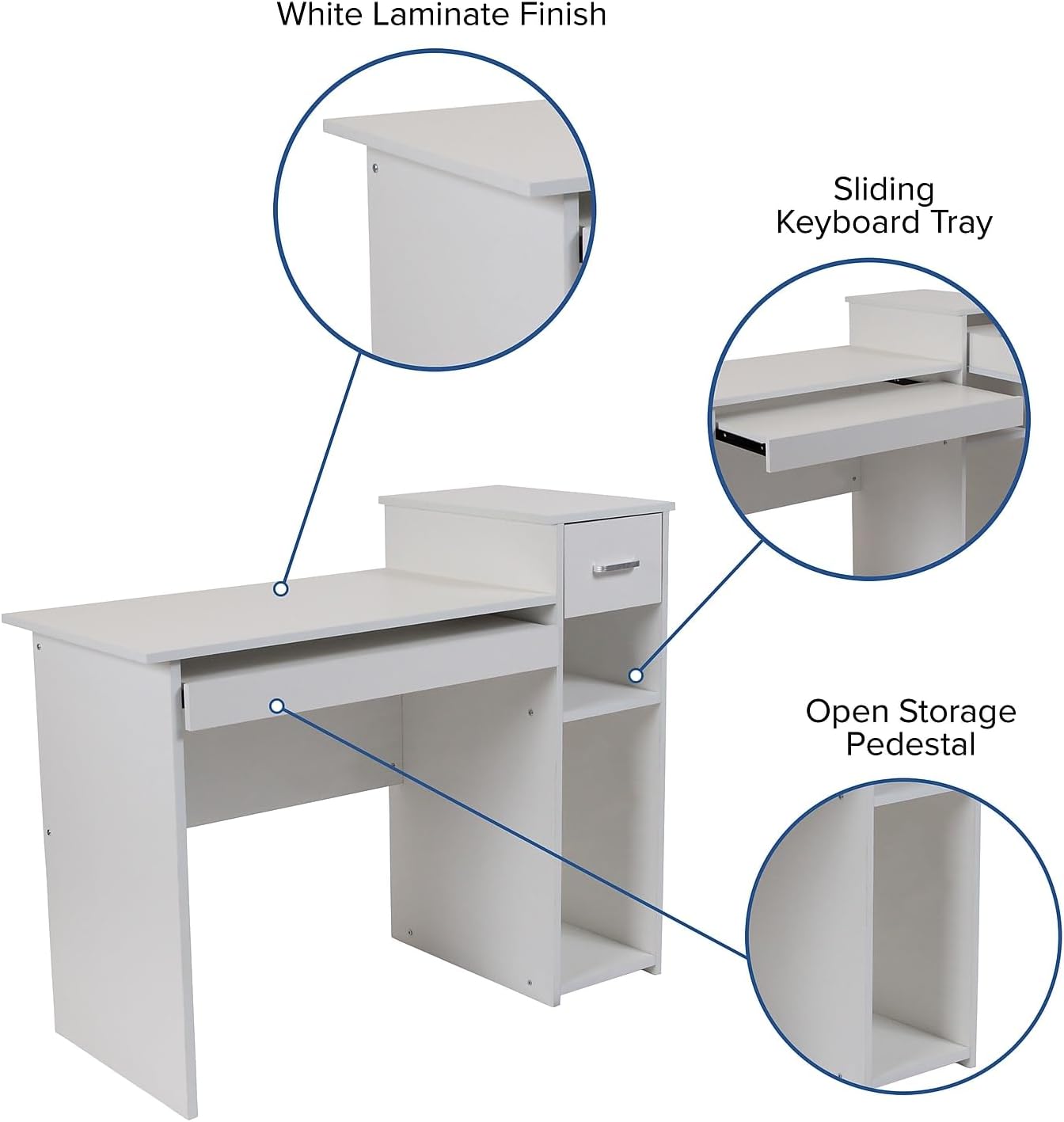 White Laminate Finish

Sliding Keyboard Tray

Open Storage Pedestal