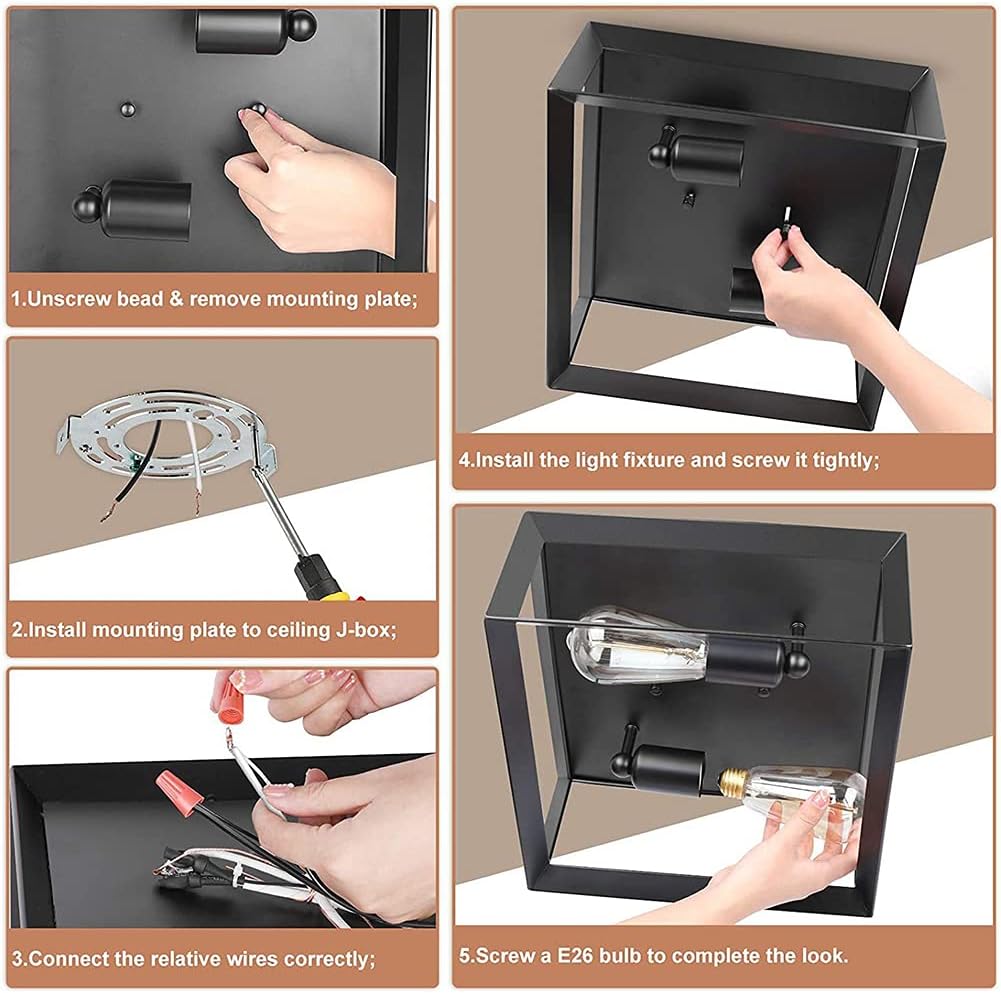 1.Unscrew bead & remove mounting plate;

2.Install mounting plate to ceiling J-box;

3.Connect the relative wires correctly;

4.Install the light fixture and screw it tightly;

5.Screw a E26 bulb to complete the look.