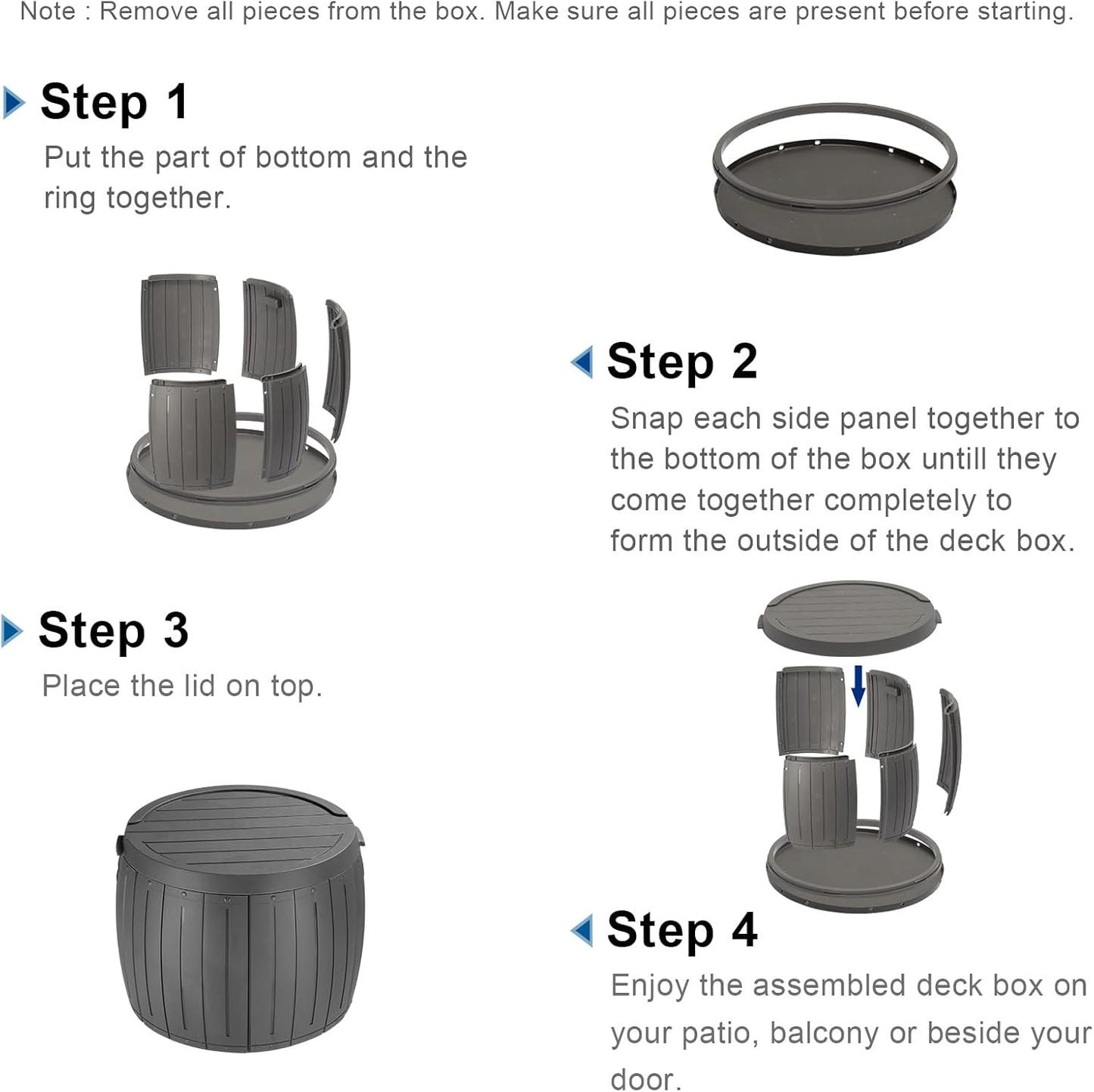 Note : Remove all pieces from the box. Make sure all pieces are present before starting.

Step 1
Put the part of bottom and the ring together.

Step 2
Snap each side panel together to the bottom of the box untill they come together completely to form the outside of the deck box.

Step 3
Place the lid on top.

Step 4
Enjoy the assembled deck box on your patio, balcony or beside your door.