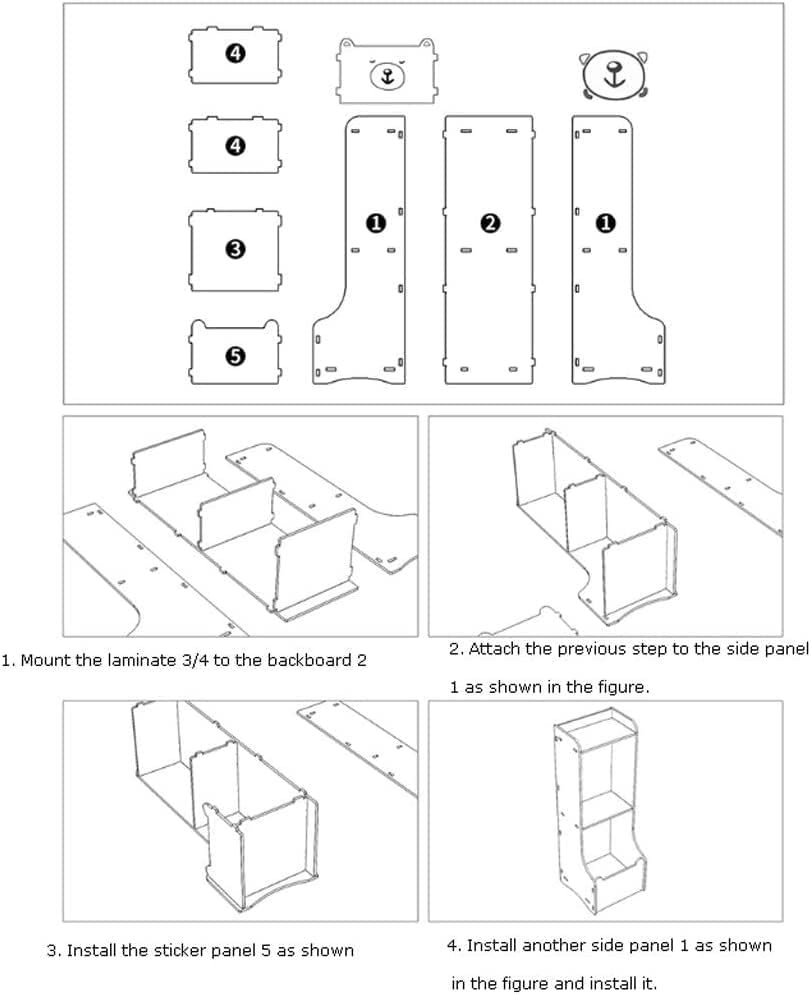 4

4

3

5

1

2

1

1. Mount the laminate 3/4 to the backboard 2

2. Attach the previous step to the side panel 1 as shown in the figure.

3. Install the sticker panel 5 as shown

4. Install another side panel 1 as shown in the figure and install it.