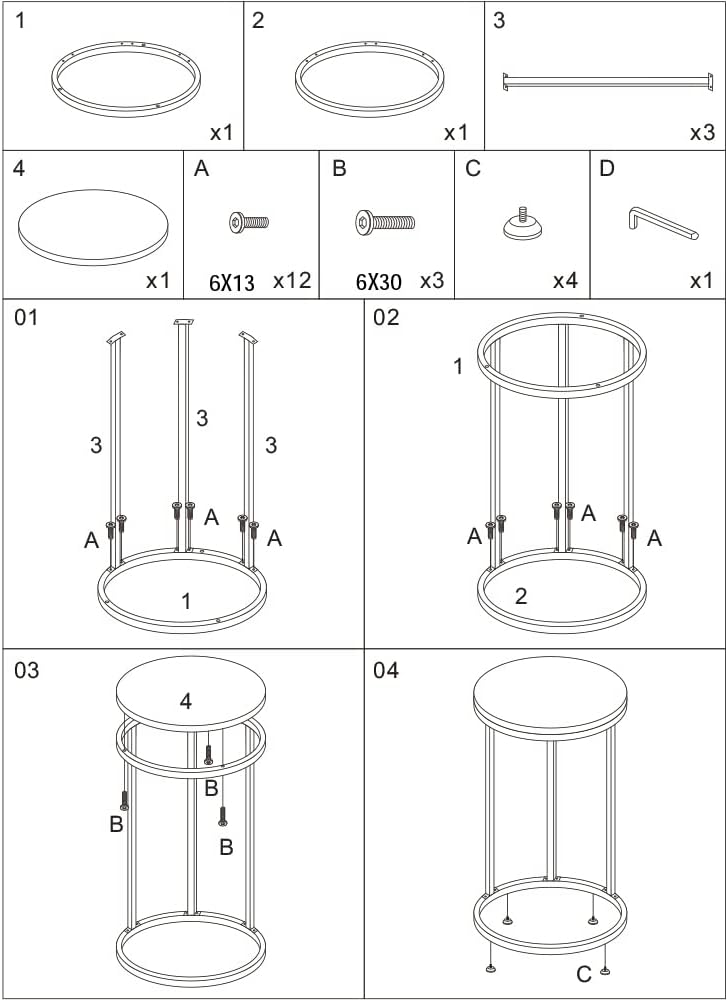 1
x1

2
x1

3
x3

4
x1

A
6X13 x12

B
6X30 x3

C
x4

D
x1

01
3
3
3
A
A
A
1

02
1
A
A
A
2

03
4
B
B
B

04
C