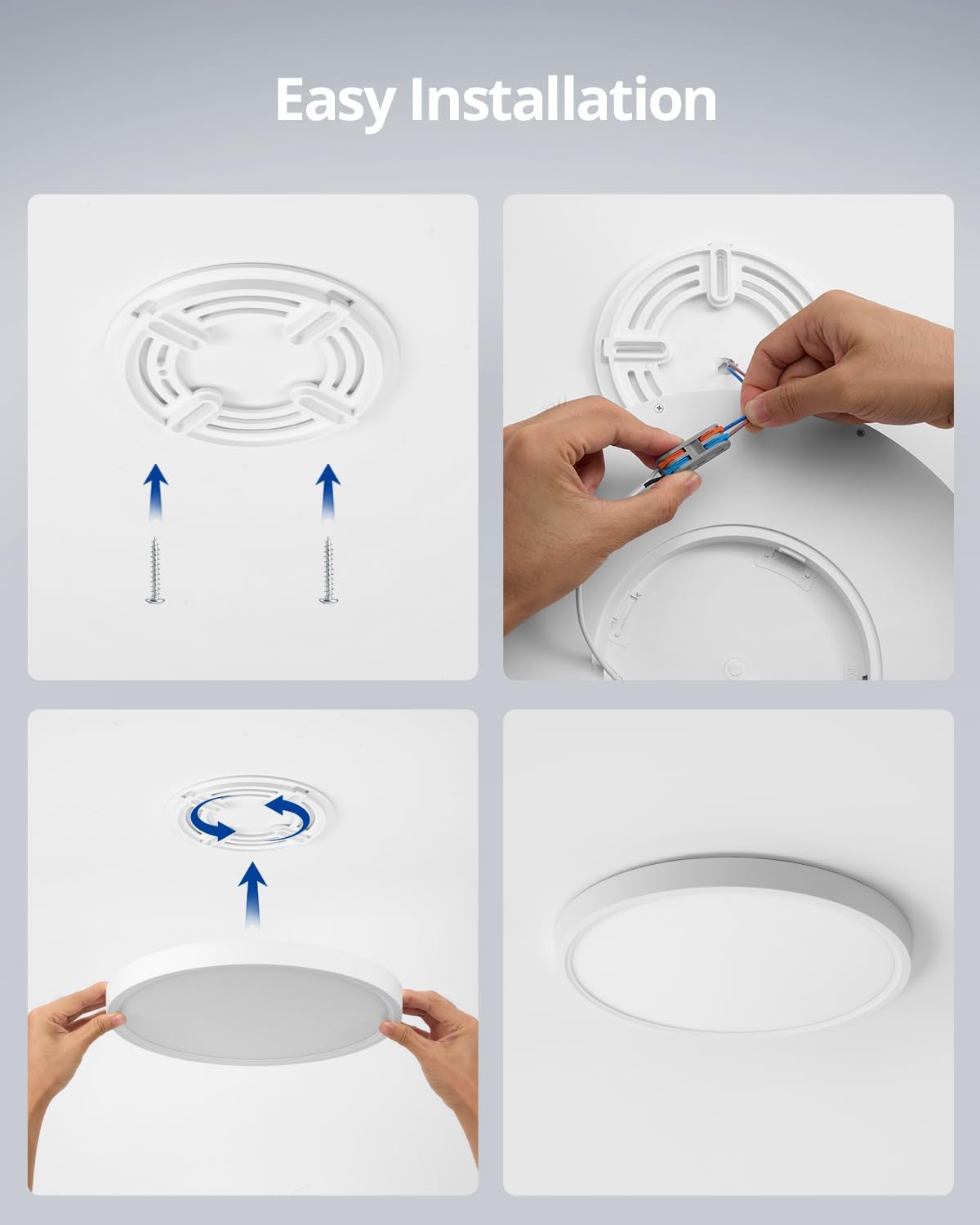 Easy Installation